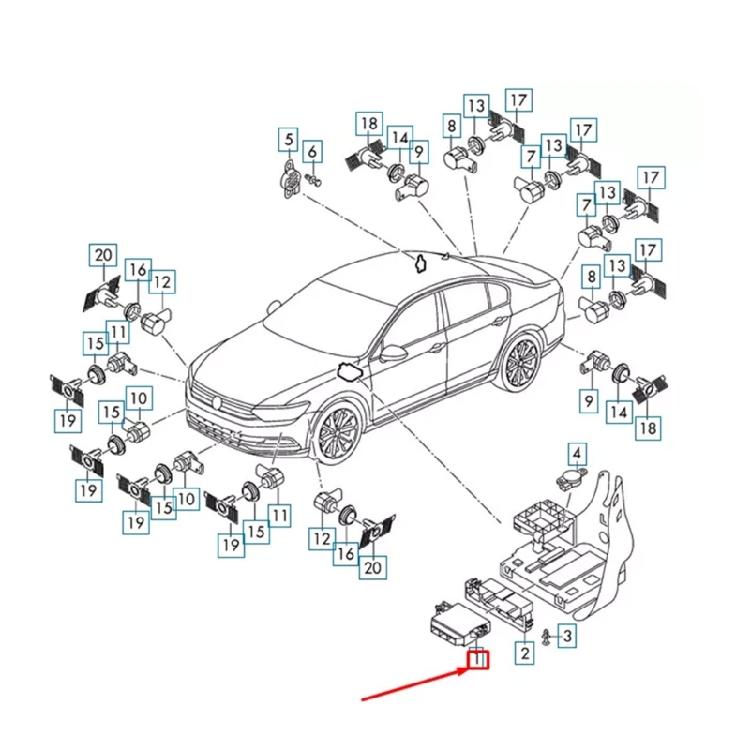 5
6
18
14
9
8
13
17
7
13
17
7
13
17
8
13
17
20
16
12
15
11
19
15
10
19
19
15
10
19
15
11
12
16
20
9
14
18
4
3
2
1