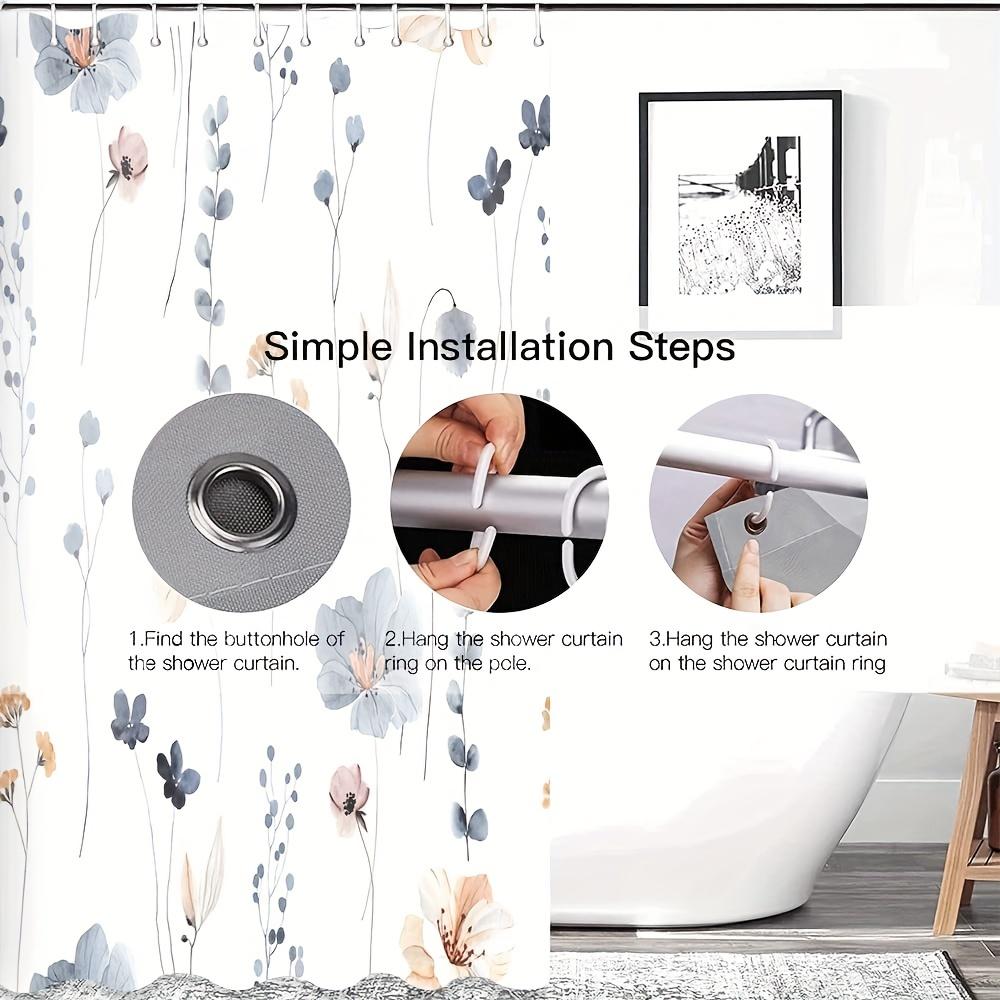 Simple Installation Steps

1.Find the buttonhole of the shower curtain.

2.Hang the shower curtain ring on the pole.

3.Hang the shower curtain on the shower curtain ring