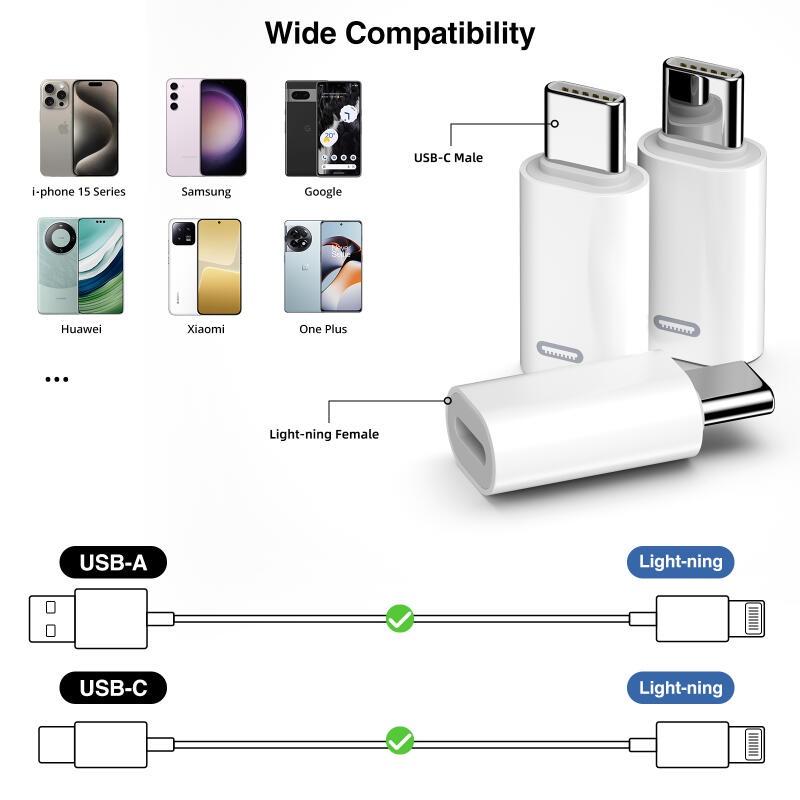 Wide Compatibility

i-phone 15 Series

Samsung

Google

Huawei

Xiaomi

One Plus

...

USB-C Male

Light-ning Female

USB-A

Light-ning

USB-C

Light-ning