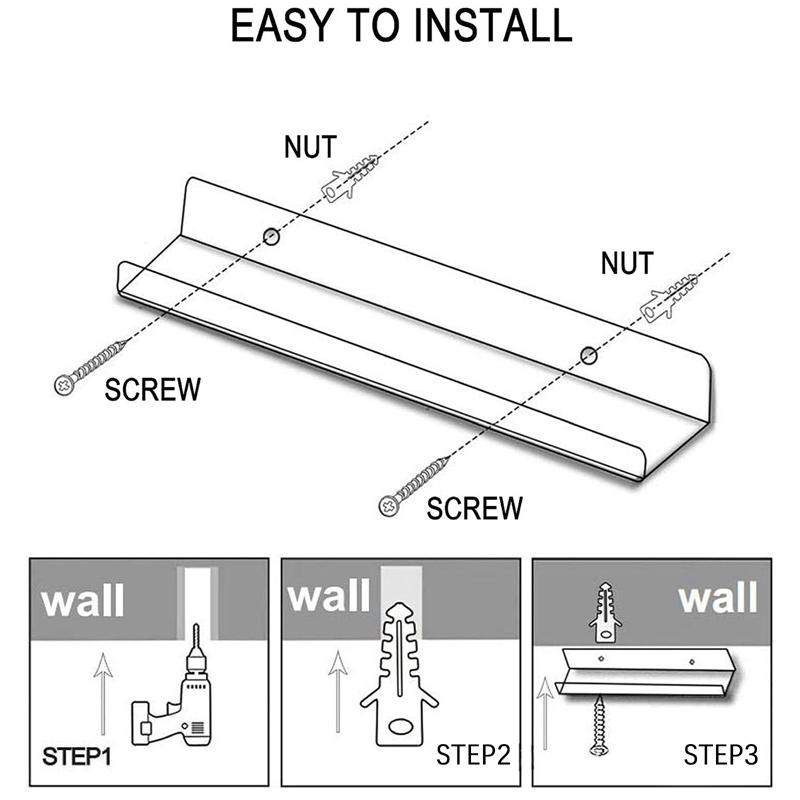 EASY TO INSTALL

NUT

NUT

SCREW

SCREW

wall

STEP1

wall

STEP2

wall

STEP3