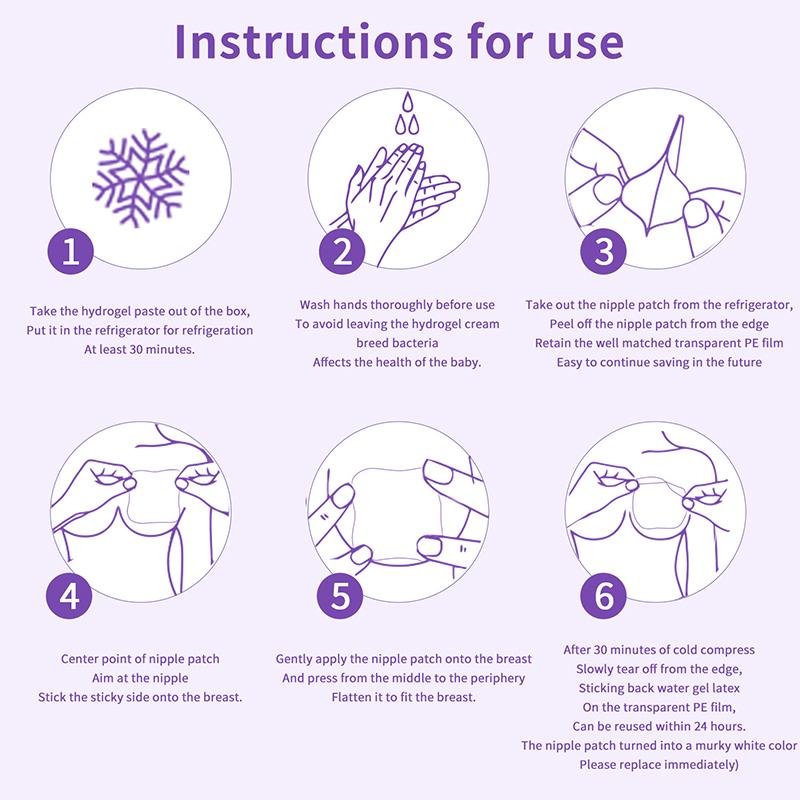 Instructions for use

1

Take the hydrogel paste out of the box,
Put it in the refrigerator for refrigeration
At least 30 minutes.

2

Wash hands thoroughly before use
To avoid leaving the hydrogel cream
breed bacteria
Affects the health of the baby.

3

Take out the nipple patch from the refrigerator,
Peel off the nipple patch from the edge
Retain the well matched transparent PE film
Easy to continue saving in the future

4

Center point of nipple patch
Aim at the nipple
Stick the sticky side onto the breast.

5

Gently apply the nipple patch onto the breast
And press from the middle to the periphery
Flatten it to fit the breast.

6

After 30 minutes of cold compress
Slowly tear off from the edge,
Sticking back water gel latex
On the transparent PE film,
Can be reused within 24 hours.
The nipple patch turned into a murky white color
Please replace immediately)