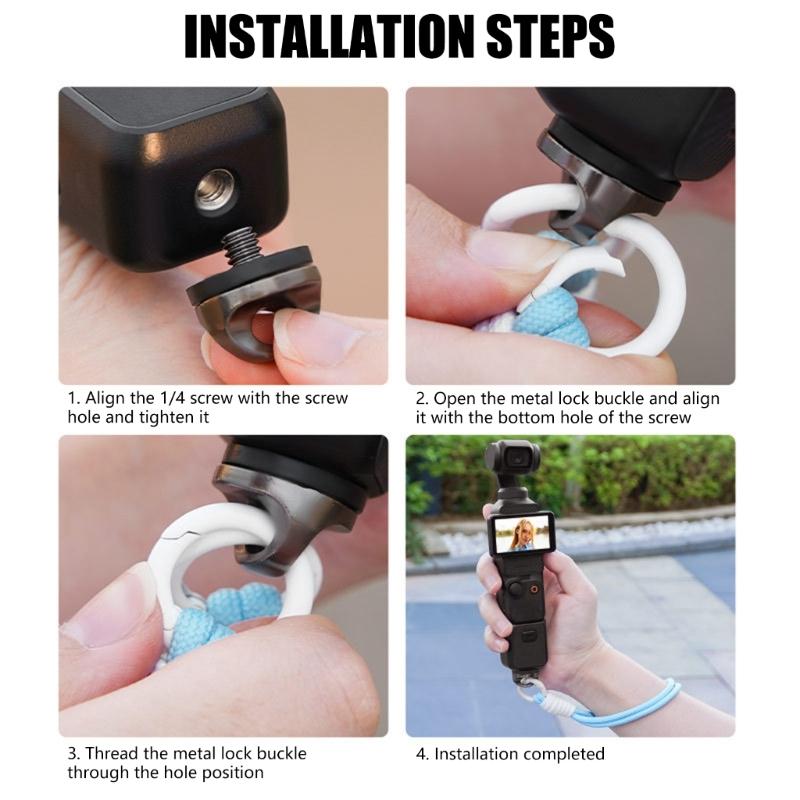 INSTALLATION STEPS

1. Align the 1/4 screw with the screw hole and tighten it

2. Open the metal lock buckle and align it with the bottom hole of the screw

3. Thread the metal lock buckle through the hole position

4. Installation completed