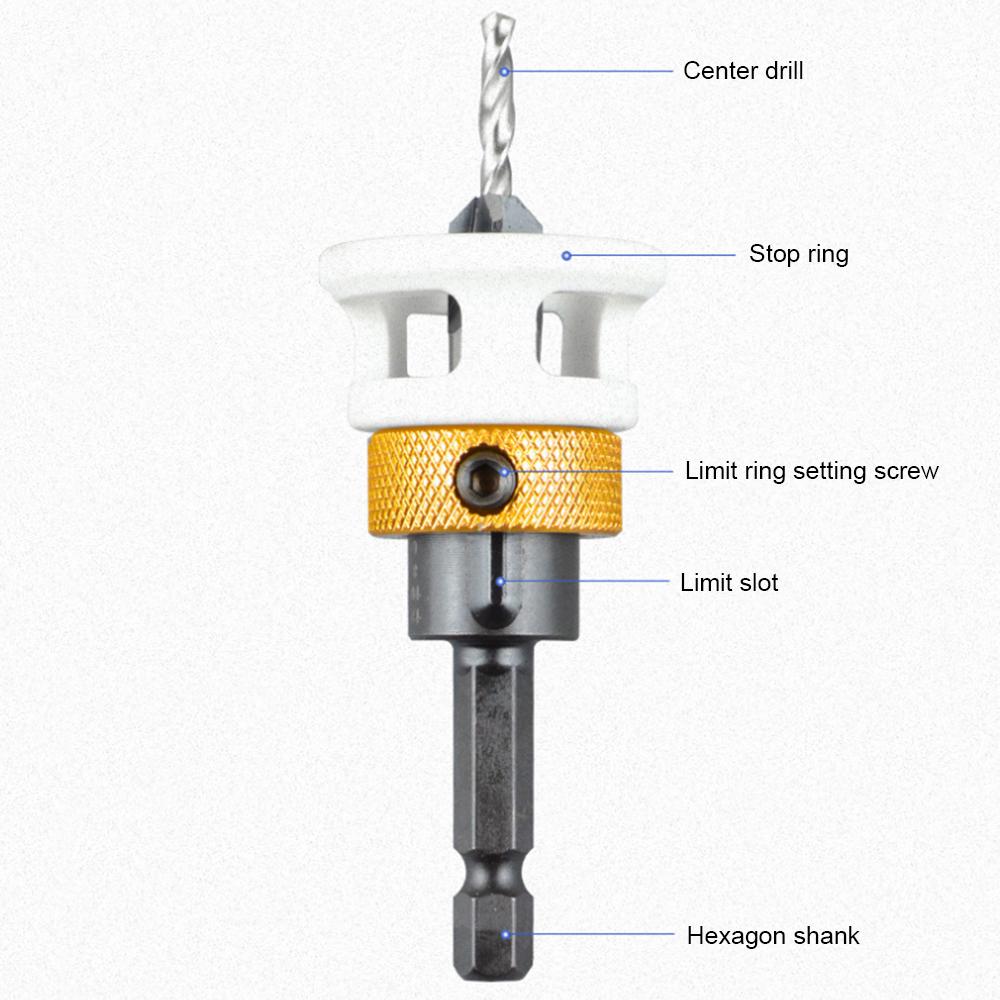 Center drill

Stop ring

Limit ring setting screw

Limit slot

Hexagon shank