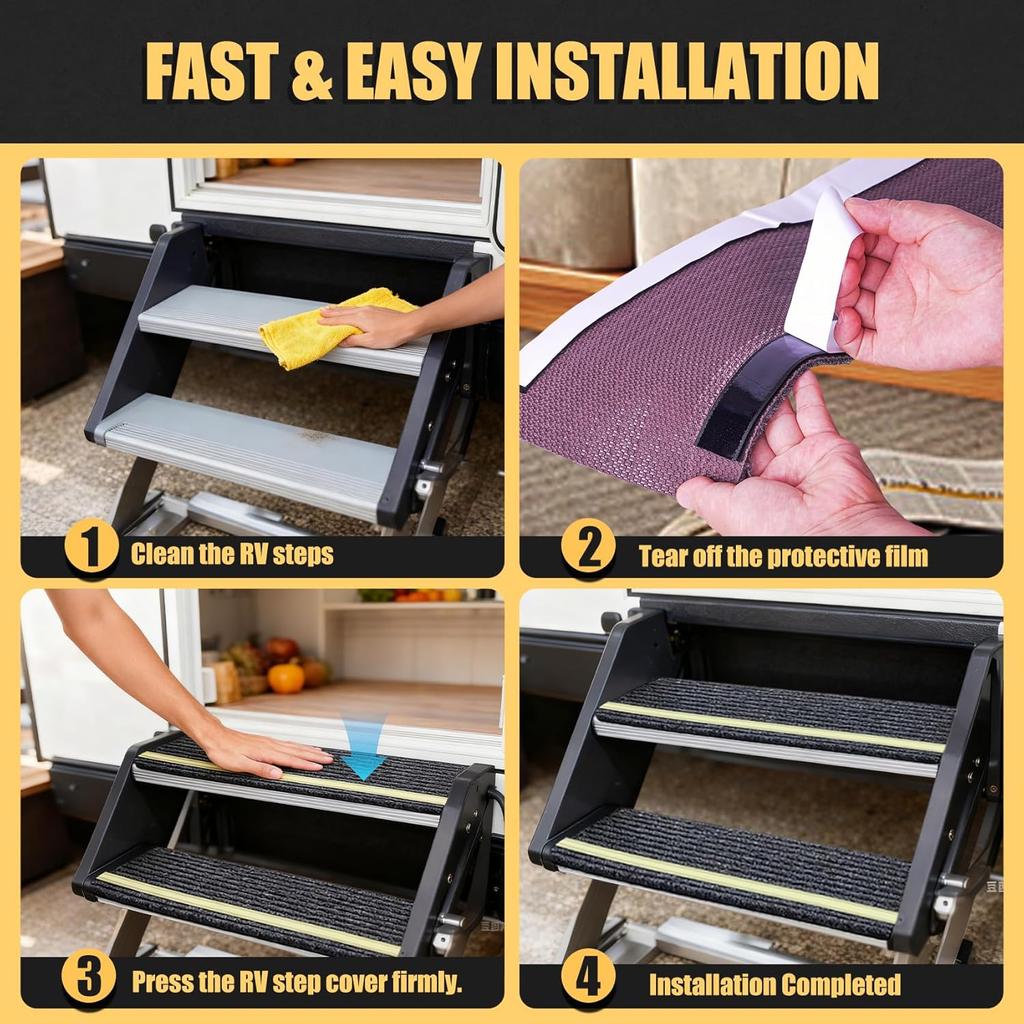 FAST & EASY INSTALLATION

1 Clean the RV steps

2 Tear off the protective film

3 Press the RV step cover firmly.

4 Installation Completed