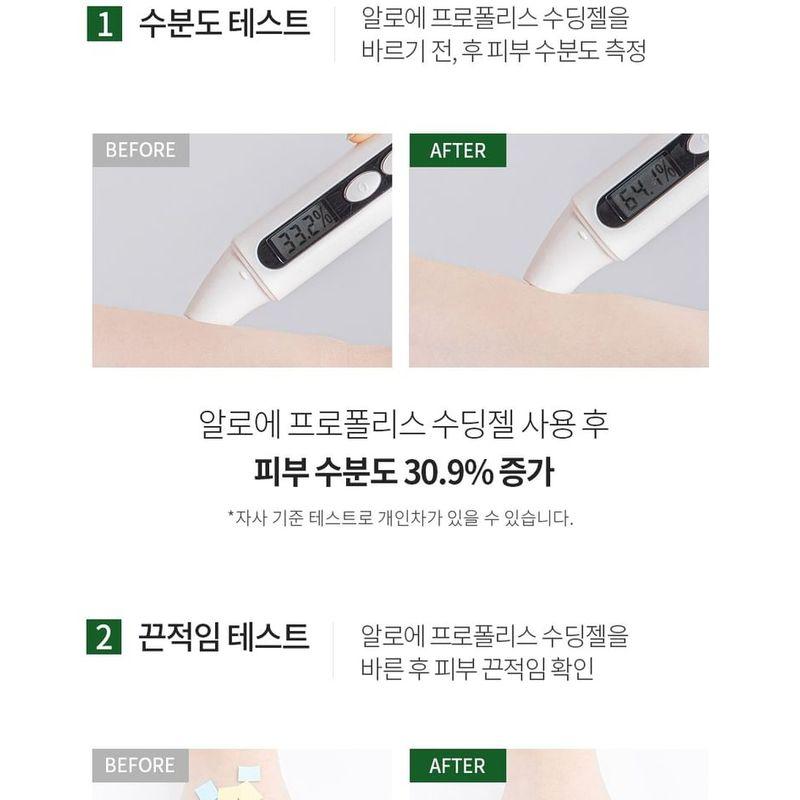 1 수분도 테스트

알로에 프로폴리스 수딩젤을 바르기 전, 후 피부 수분도 측정

BEFORE

33.2%

AFTER

64.1%

알로에 프로폴리스 수딩젤 사용 후

피부 수분도 30.9% 증가

*자사 기준 테스트로 개인차가 있을 수 있습니다.

2 끈적임 테스트

알로에 프로폴리스 수딩젤을 바른 후 피부 끈적임 확인

BEFORE

AFTER