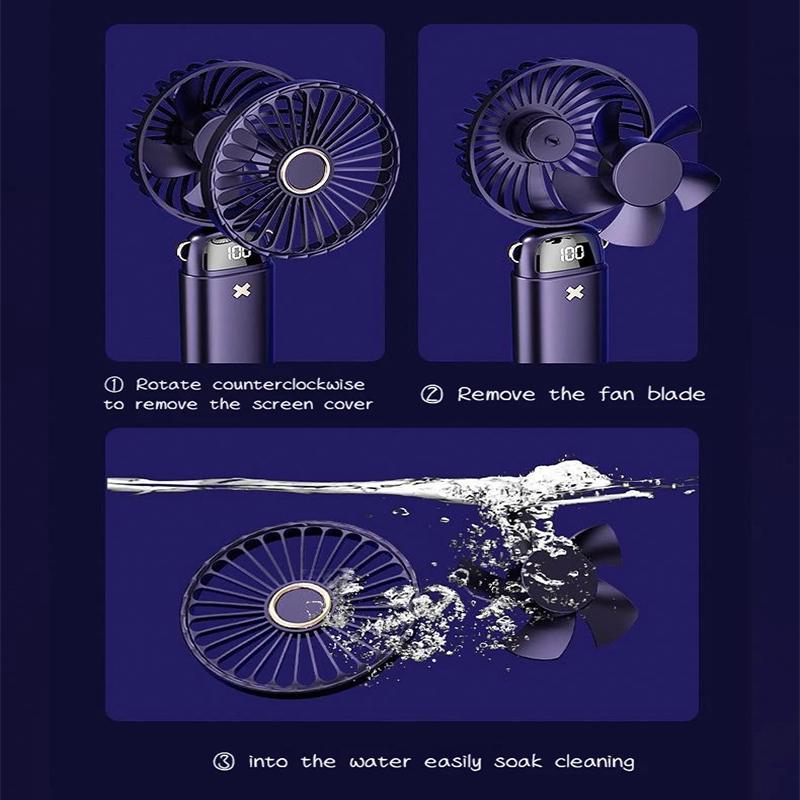 100

100

① Rotate counterclockwise to remove the screen cover

② Remove the fan blade

③ into the water easily soak cleaning