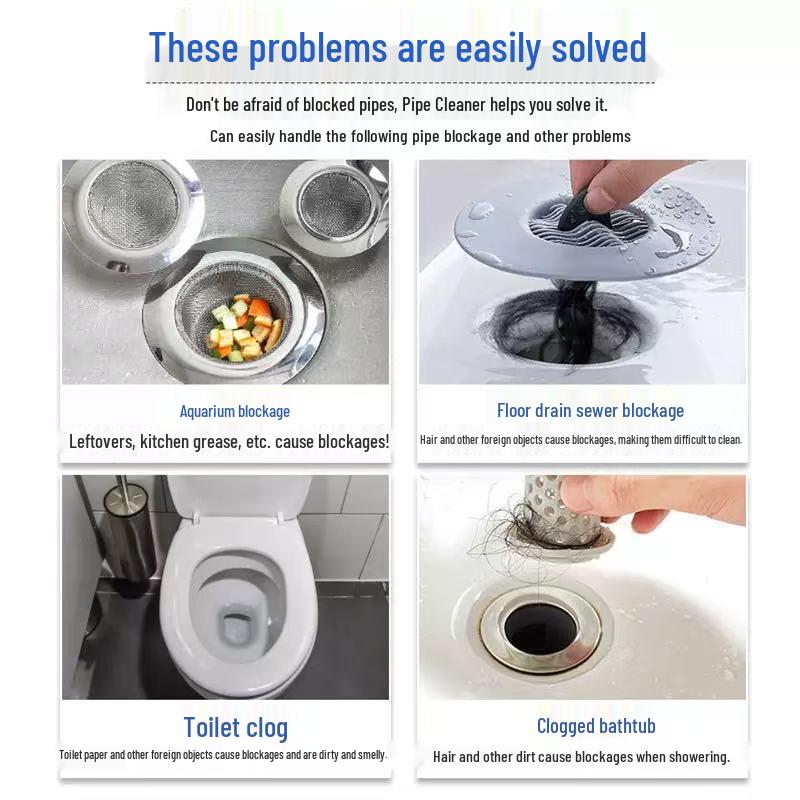 These problems are easily solved

Don't be afraid of blocked pipes, Pipe Cleaner helps you solve it.

Can easily handle the following pipe blockage and other problems

Aquarium blockage

Leftovers, kitchen grease, etc. cause blockages!

Floor drain sewer blockage

Hair and other foreign objects cause blockages, making them difficult to clean.

Toilet clog

Toilet paper and other foreign objects cause blockages and are dirty and smelly.

Clogged bathtub

Hair and other dirt cause blockages when showering.