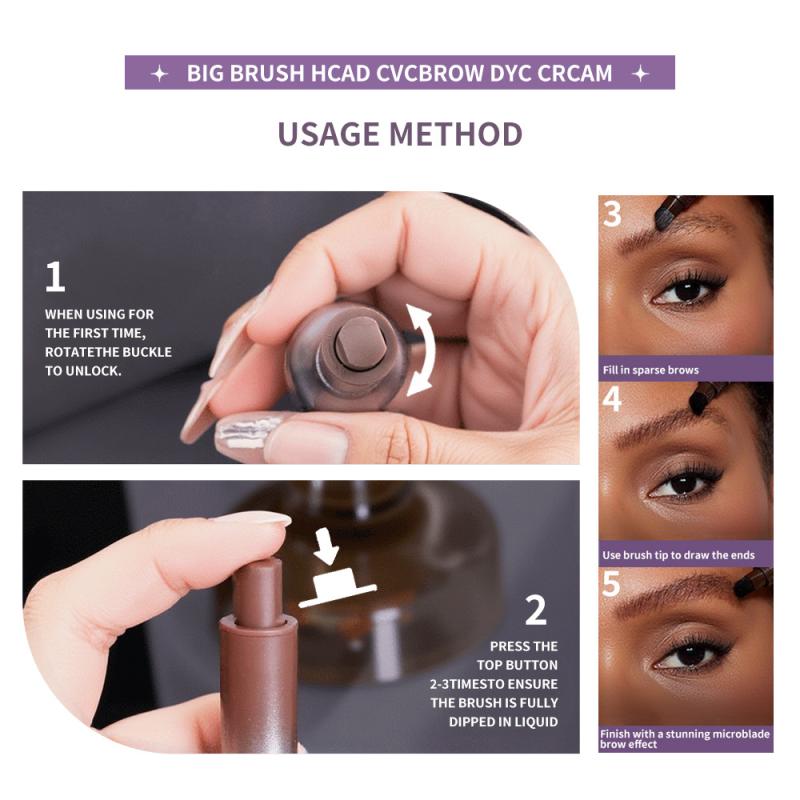 BIG BRUSH HCAD CVCBROW DYC CRCAM

USAGE METHOD

1

WHEN USING FOR THE FIRST TIME, ROTATETHE BUCKLE TO UNLOCK.

2

PRESS THE TOP BUTTON 2-3TIMESTO ENSURE THE BRUSH IS FULLY DIPPED IN LIQUID

3

Fill in sparse brows

4

Use brush tip to draw the ends

5

Finish with a stunning microblade brow effect