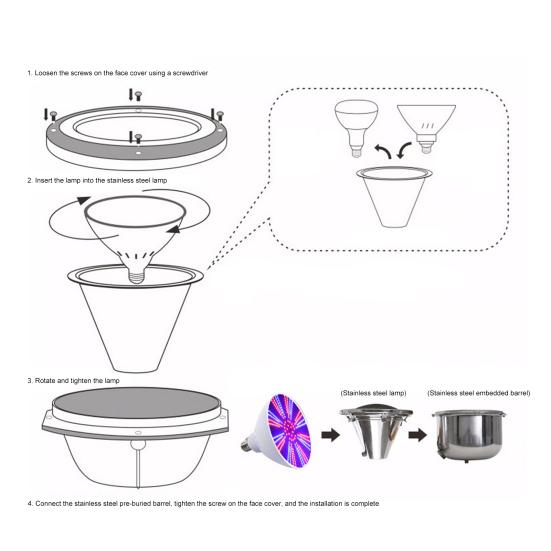 1. Loosen the screws on the face cover using a screwdriver

2. Insert the lamp into the stainless steel lamp

3. Rotate and tighten the lamp

(Stainless steel lamp)

(Stainless steel embedded barrel)

4. Connect the stainless steel pre-buried barrel, tighten the screw on the face cover, and the installation is complete