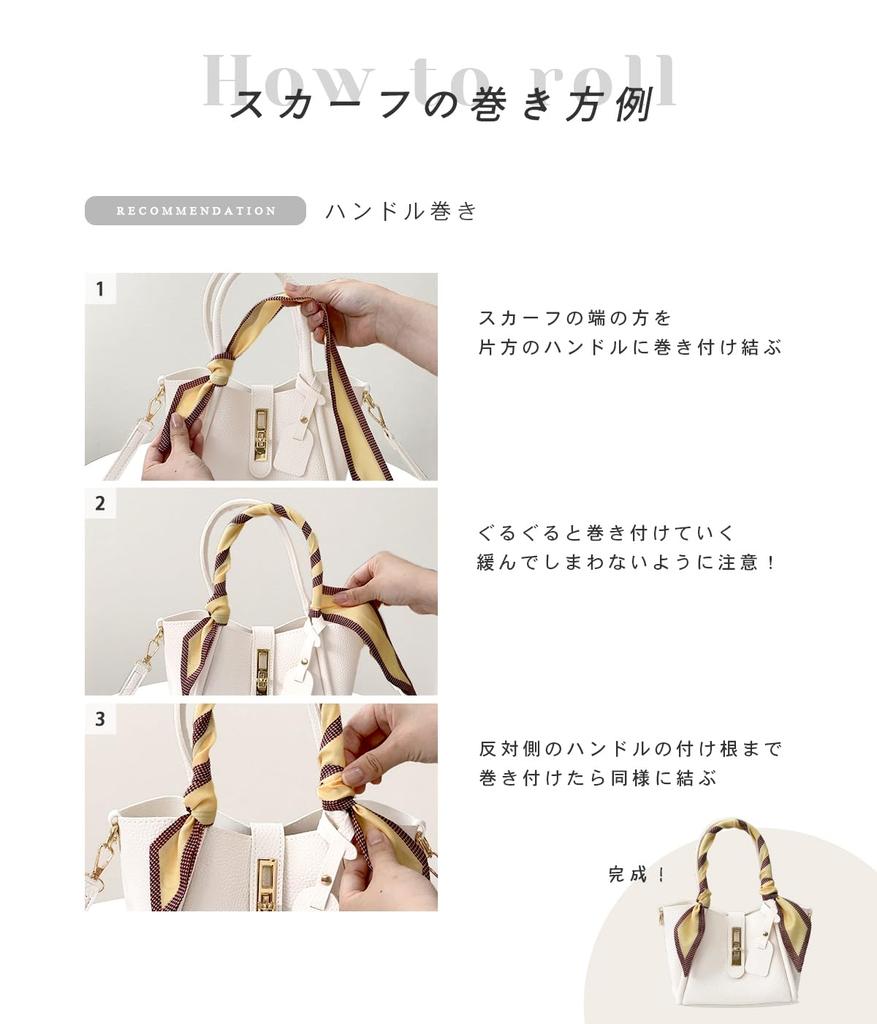 How to roll
スカーフの巻き方例

RECOMMENDATION
ハンドル巻き

1
スカーフの端の方を
片方のハンドルに巻き付け結ぶ

2
ぐるぐると巻き付けていく
緩んでしまわないように注意！

3
反対側のハンドルの付け根まで
巻き付けたら同様に結ぶ

完成！