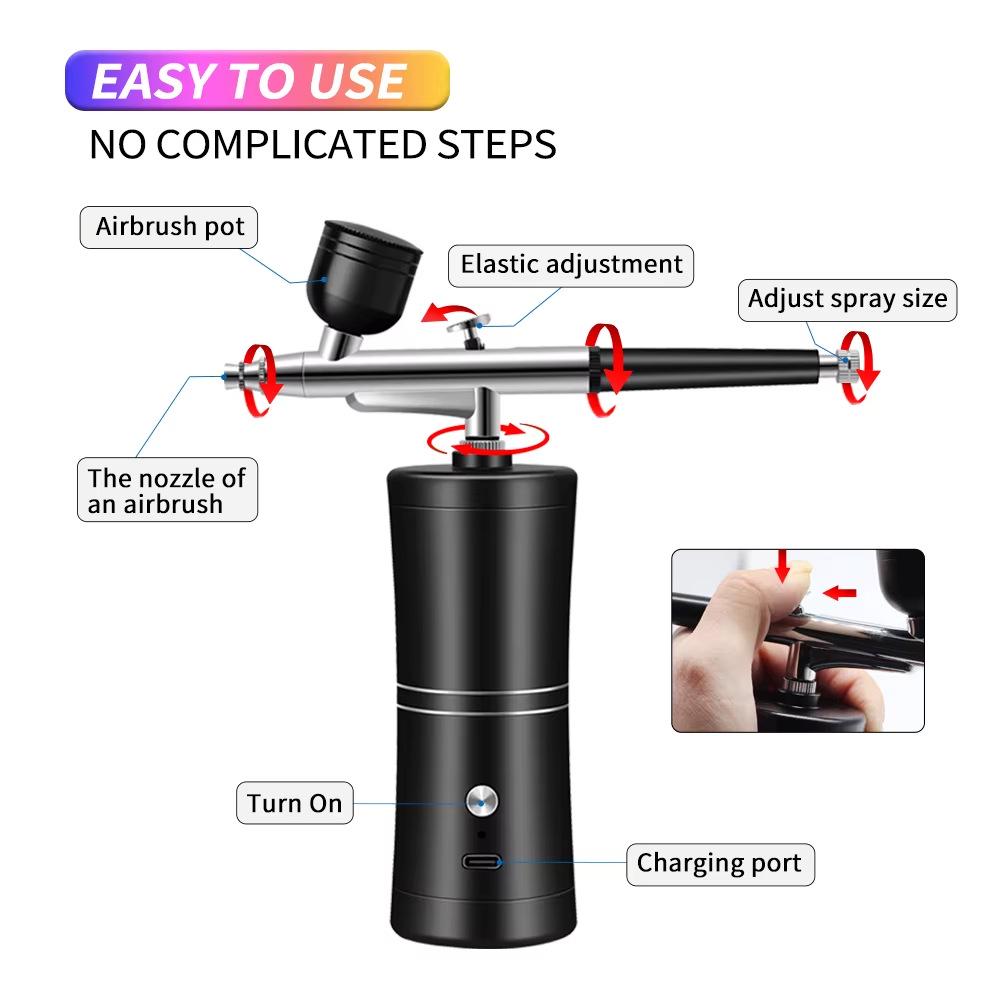 EASY TO USE
NO COMPLICATED STEPS

Airbrush pot

Elastic adjustment

Adjust spray size

The nozzle of an airbrush

Turn On

Charging port