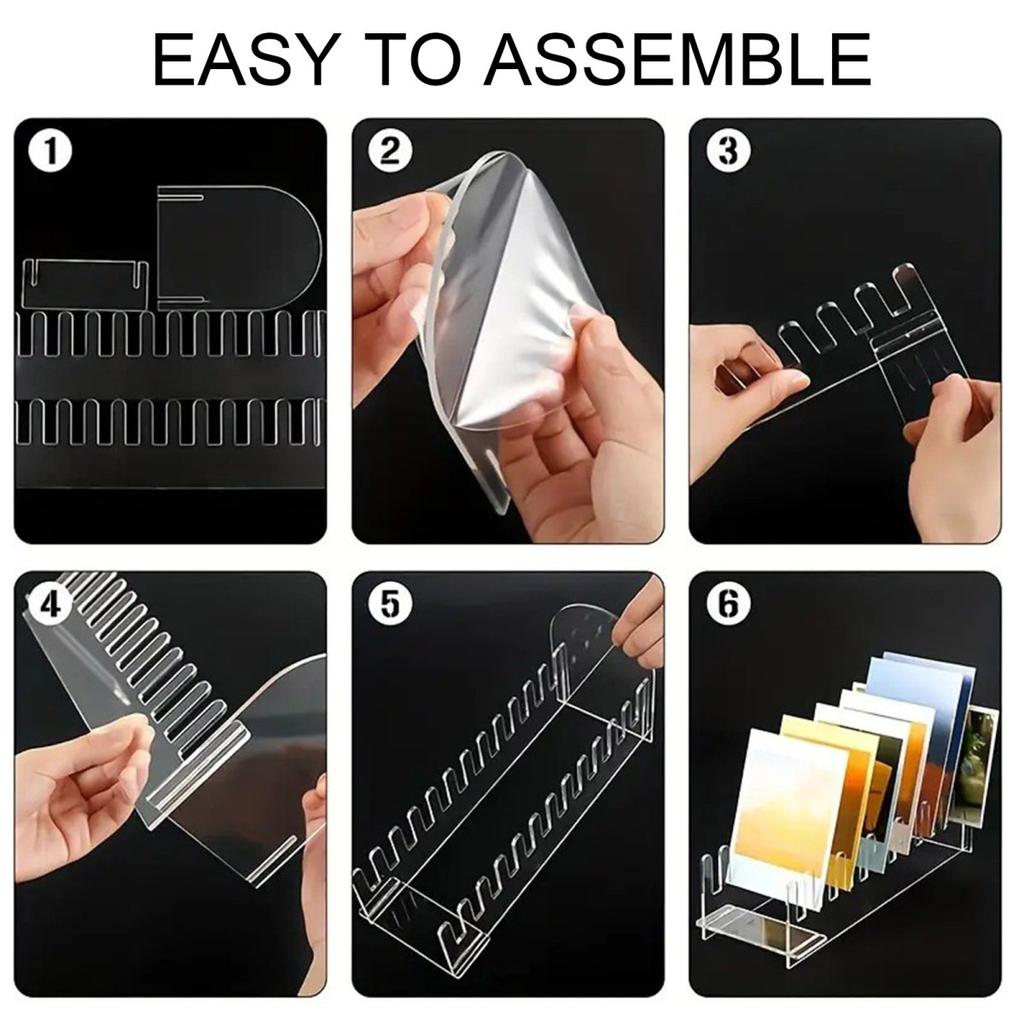 EASY TO ASSEMBLE

1

2

3

4

5

6