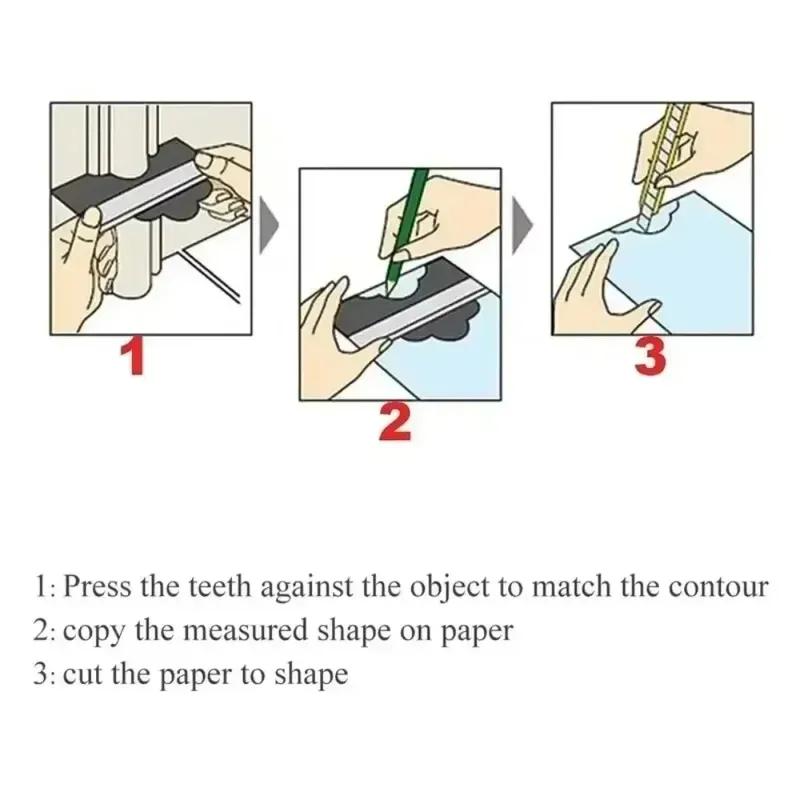 1

2

3

1: Press the teeth against the object to match the contour
2: copy the measured shape on paper
3: cut the paper to shape