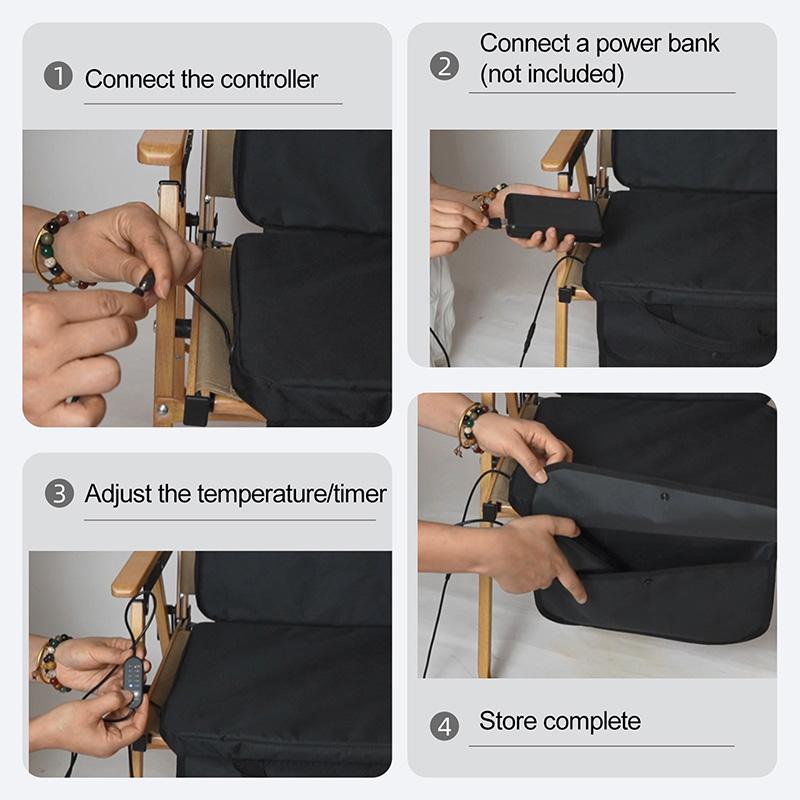 1 Connect the controller

2 Connect a power bank (not included)

3 Adjust the temperature/timer

4 Store complete