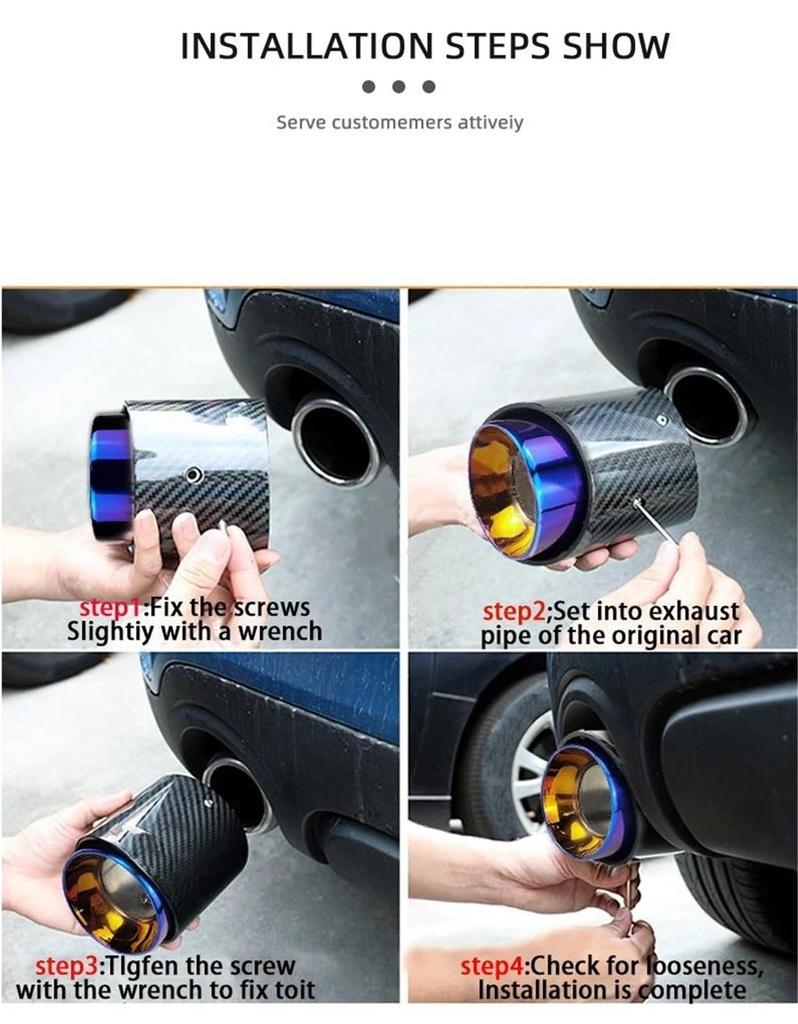 INSTALLATION STEPS SHOW

Serve customemers attiveiy

step1:Fix the screws Slightiy with a wrench

step2;Set into exhaust pipe of the original car

step3:Tlgfen the screw with the wrench to fix toit

step4:Check for looseness, Installation is complete