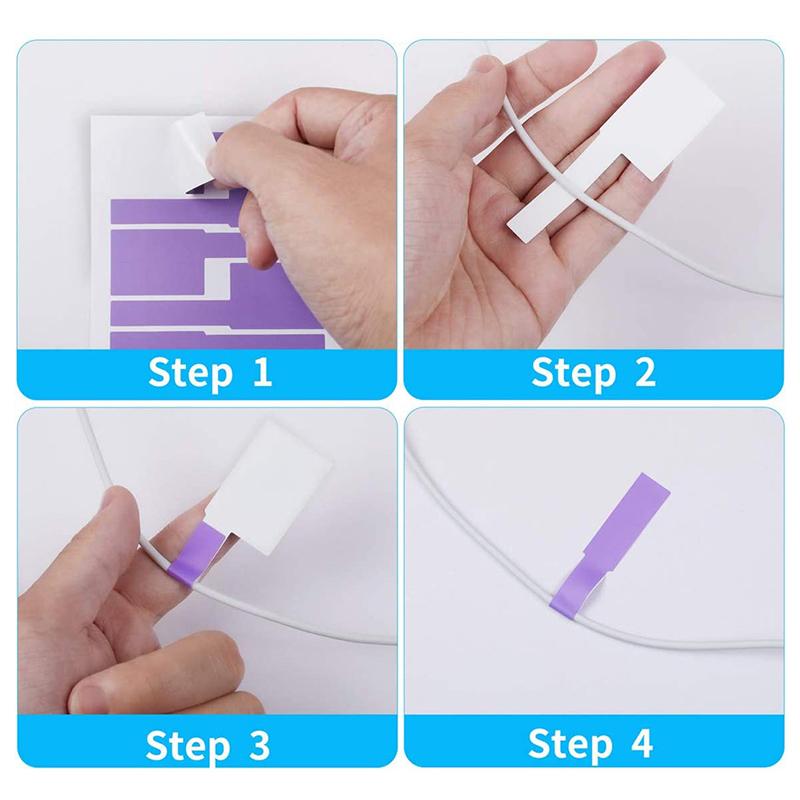 Step 1

Step 2

Step 3

Step 4