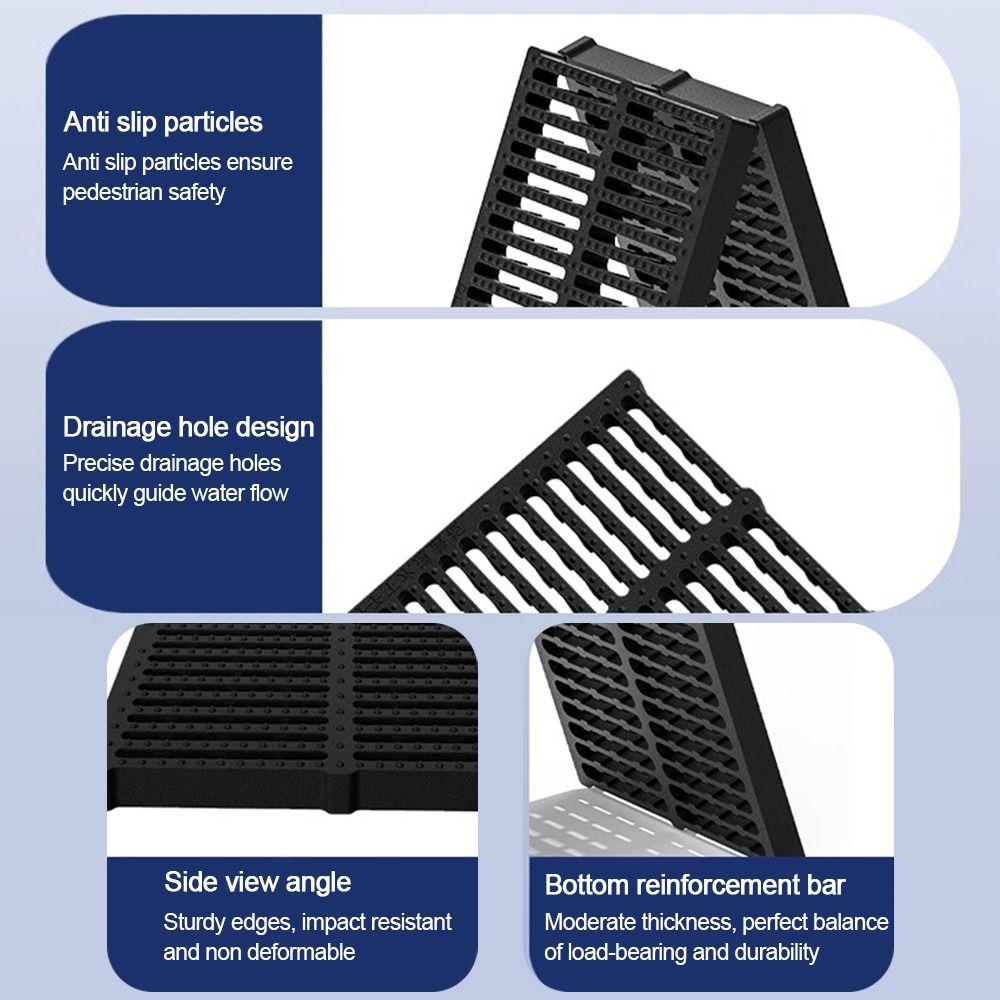 Anti slip particles
Anti slip particles ensure pedestrian safety

Drainage hole design
Precise drainage holes quickly guide water flow

Side view angle
Sturdy edges, impact resistant and non deformable

Bottom reinforcement bar
Moderate thickness, perfect balance of load-bearing and durability