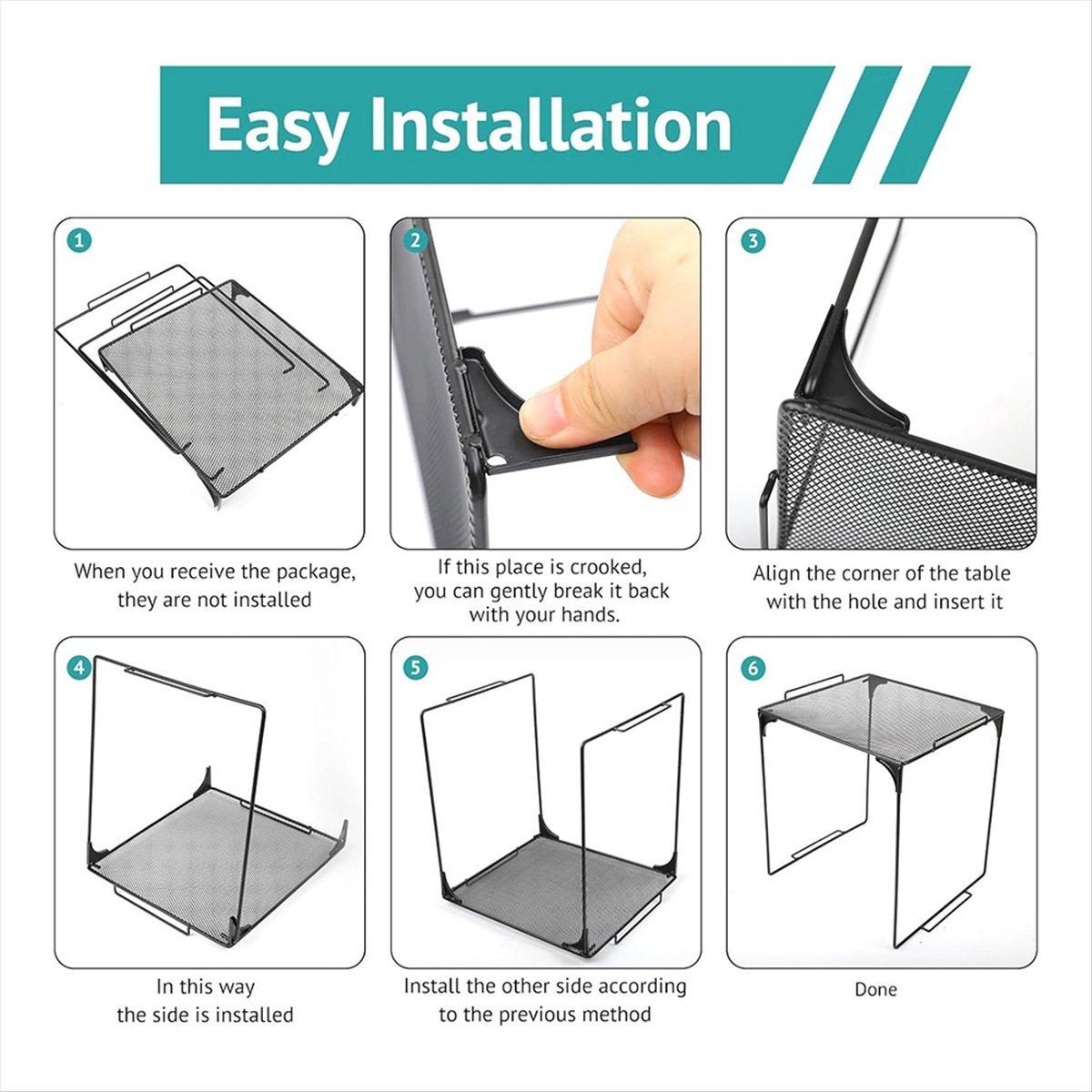 Easy Installation

1

When you receive the package, they are not installed

2

If this place is crooked, you can gently break it back with your hands.

3

Align the corner of the table with the hole and insert it

4

In this way the side is installed

5

Install the other side according to the previous method

6

Done