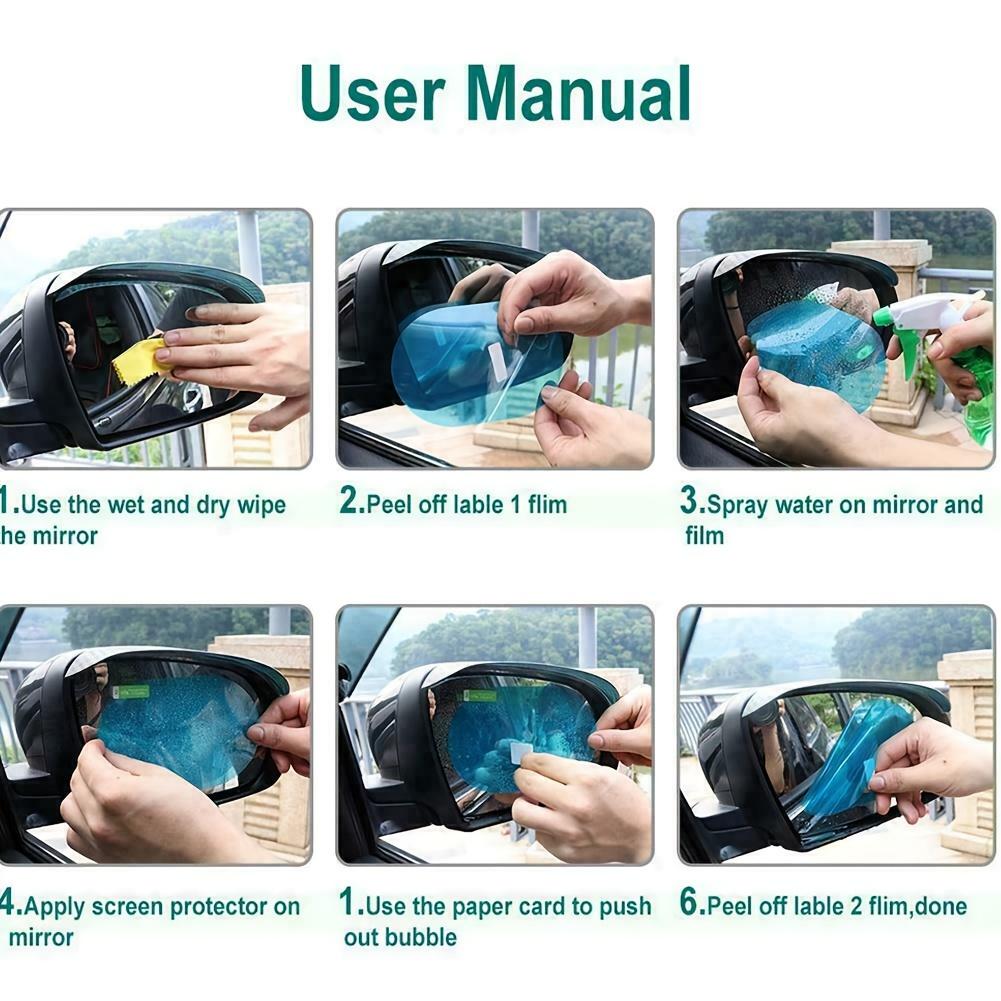 User Manual

1.Use the wet and dry wipe he mirror

2.Peel off lable 1 flim

3.Spray water on mirror and film

4.Apply screen protector on mirror

1.Use the paper card to push out bubble

6.Peel off lable 2 flim,done