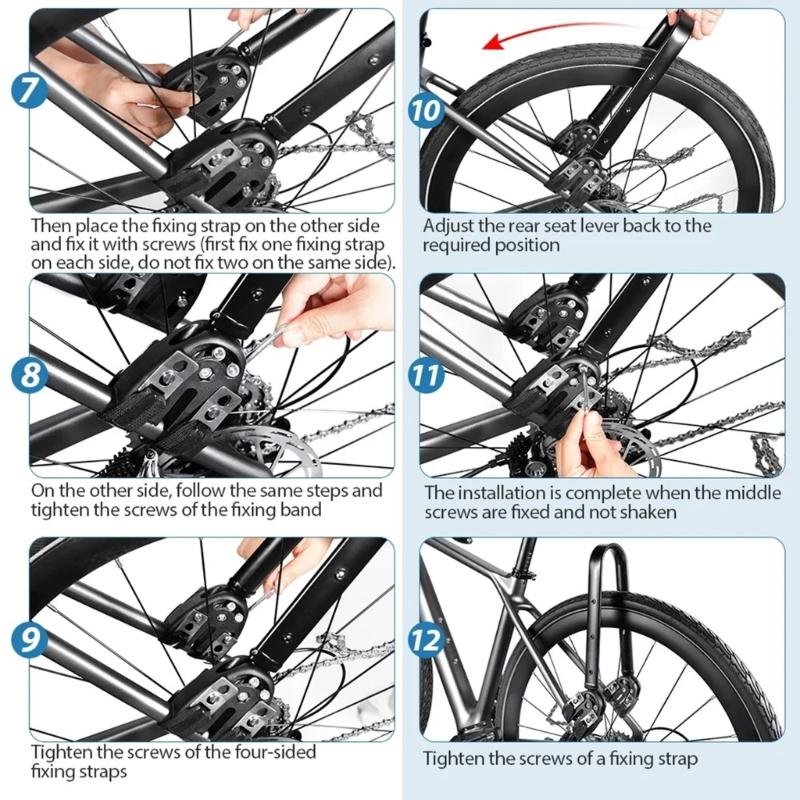 7

Then place the fixing strap on the other side and fix it with screws (first fix one fixing strap on each side, do not fix two on the same side).

8

On the other side, follow the same steps and tighten the screws of the fixing band

9

Tighten the screws of the four-sided fixing straps

10

Adjust the rear seat lever back to the required position

11

The installation is complete when the middle screws are fixed and not shaken

12

Tighten the screws of a fixing strap