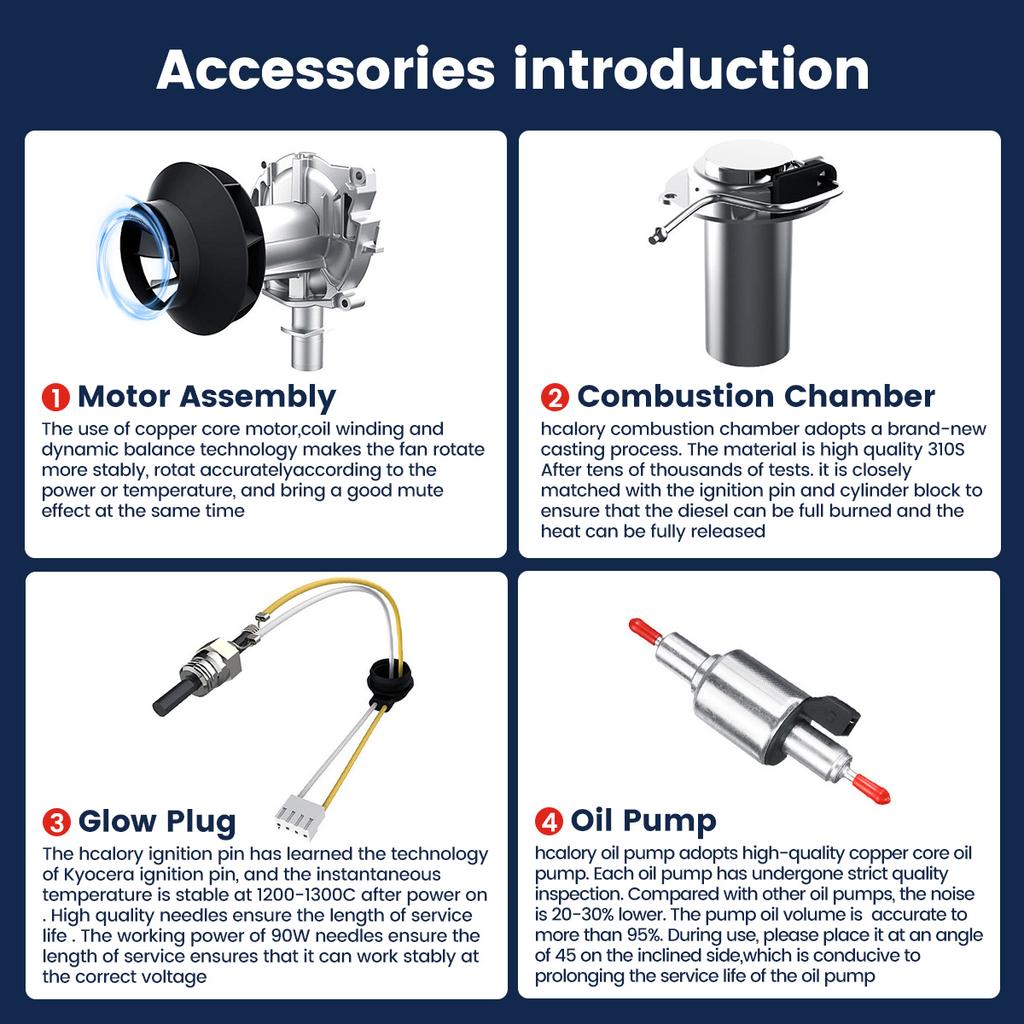 Accessories introduction

1 Motor Assembly

The use of copper core motor,coil winding and dynamic balance technology makes the fan rotate more stably, rotat accuratelyaccording to the power or temperature, and bring a good mute effect at the same time

2 Combustion Chamber

hcalory combustion chamber adopts a brand-new casting process. The material is high quality 310S After tens of thousands of tests. it is closely matched with the ignition pin and cylinder block to ensure that the diesel can be full burned and the heat can be fully released

3 Glow Plug

The hcalory ignition pin has learned the technology of Kyocera ignition pin, and the instantaneous temperature is stable at 1200-1300C after power on . High quality needles ensure the length of service life . The working power of 90W needles ensure the length of service ensures that it can work stably at the correct voltage

4 Oil Pump

hcalory oil pump adopts high-quality copper core oil pump. Each oil pump has undergone strict quality inspection. Compared with other oil pumps, the noise is 20-30% lower. The pump oil volume is accurate to more than 95%. During use, please place it at an angle of 45 on the inclined side,which is conducive to prolonging the service life of the oil pump