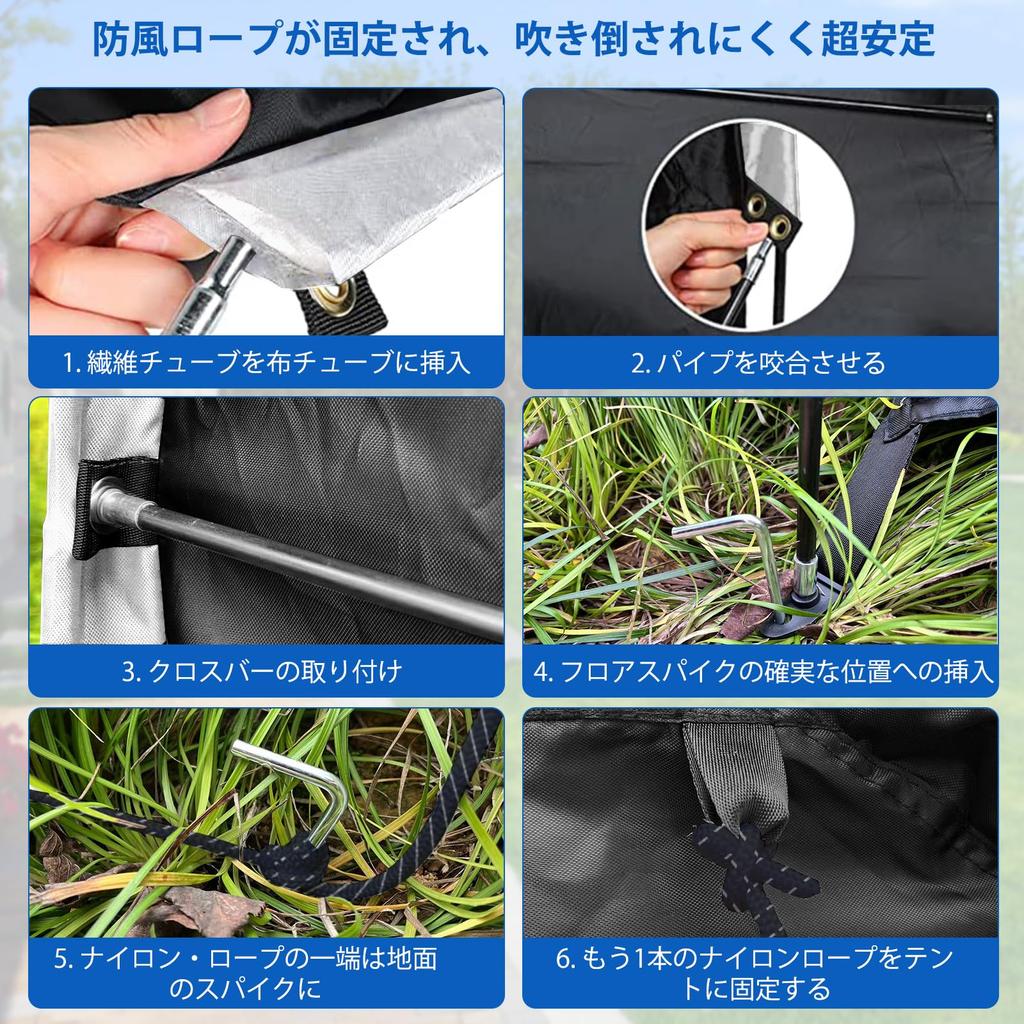 防風ロープが固定され、吹き倒されにくく超安定

1. 繊維チューブを布チューブに挿入

2. パイプを咬合させる

3. クロスバーの取り付け

4. フロアスパイクの確実な位置への挿入

5. ナイロン・ロープの一端は地面のスパイクに

6. もう1本のナイロンロープをテントに固定する