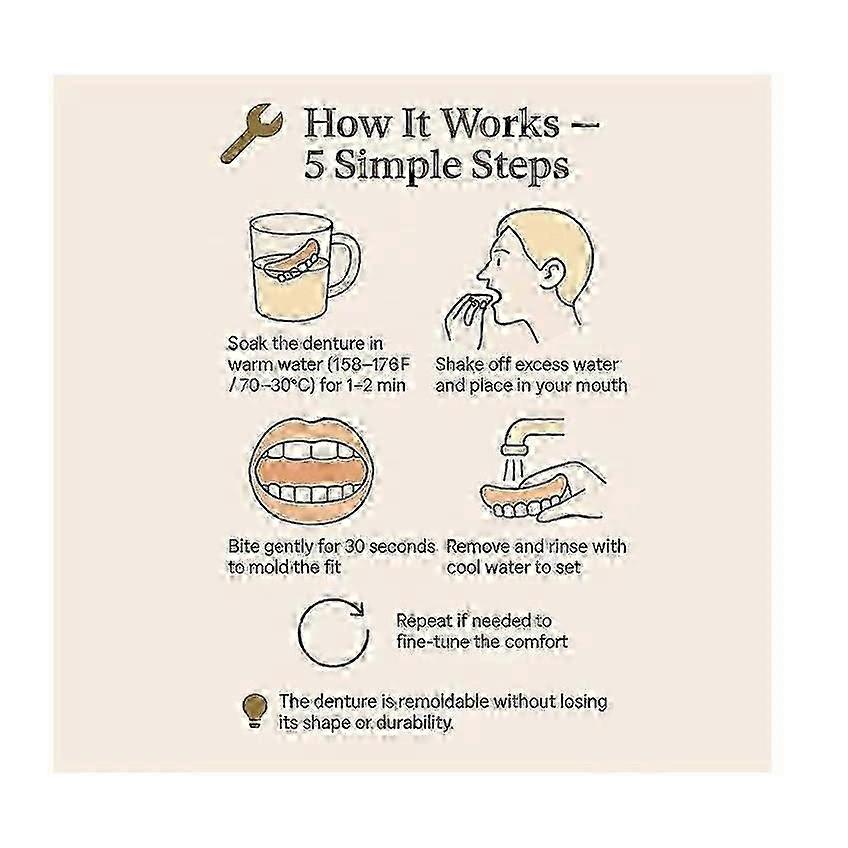 How It Works – 5 Simple Steps

Soak the denture in warm water (158–176F / 70–30°C) for 1–2 min

Shake off excess water and place in your mouth

Bite gently for 30 seconds to mold the fit

Remove and rinse with cool water to set

Repeat if needed to fine-tune the comfort

The denture is remoldable without losing its shape or durability.