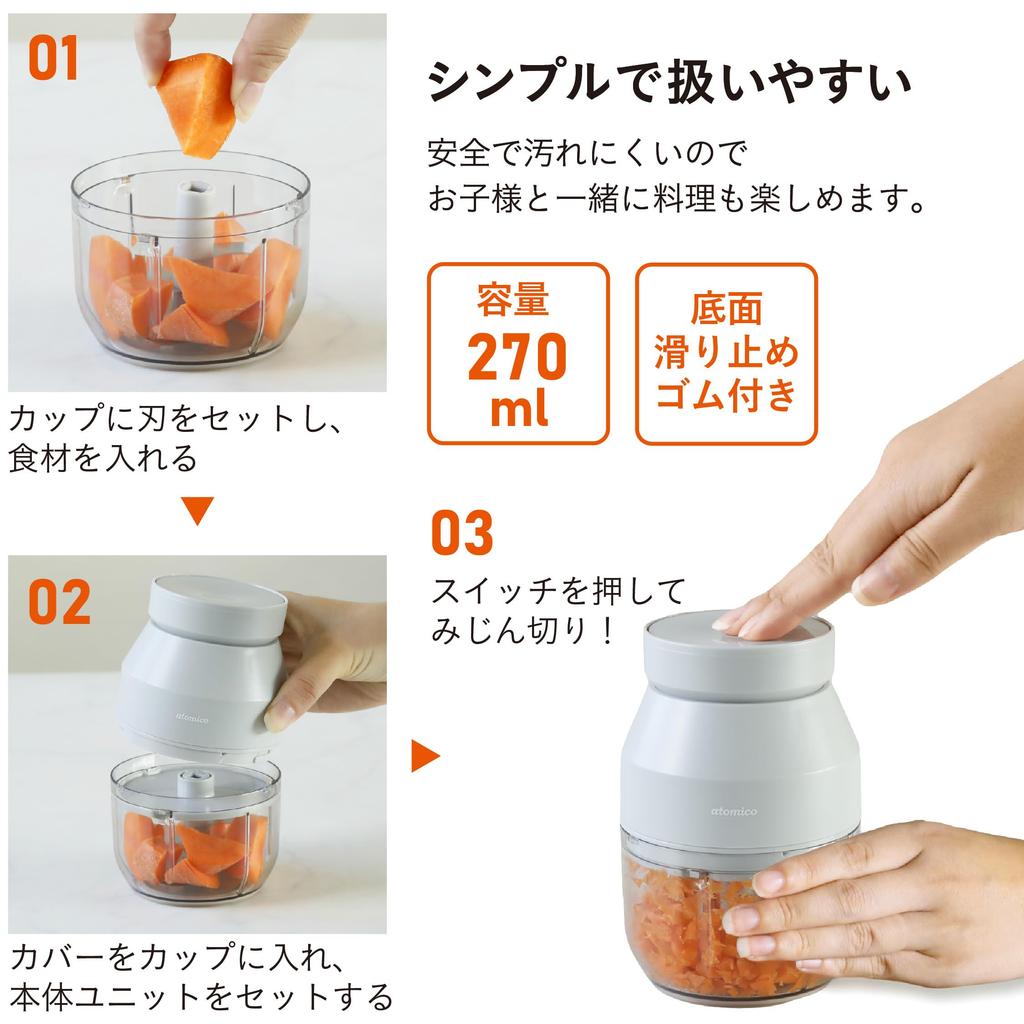 01

カップに刃をセットし、食材を入れる

02

atomico

カバーをカップに入れ、本体ユニットをセットする

シンプルで扱いやすい

安全で汚れにくいので
お子様と一緒に料理も楽しめます。

容量
270
ml

底面
滑り止め
ゴム付き

03

スイッチを押して
みじん切り！

atomico