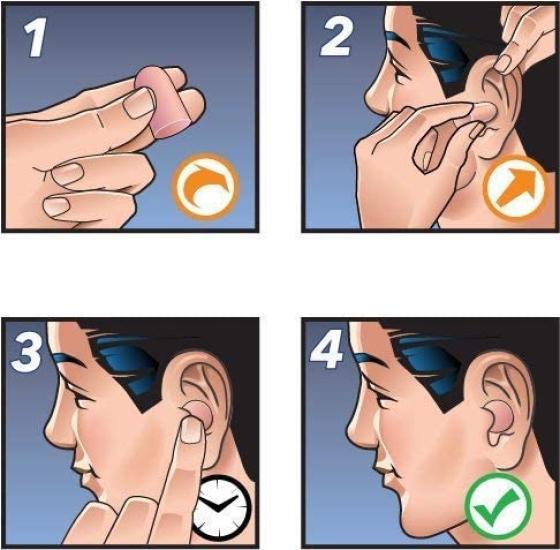 1

2

3

4