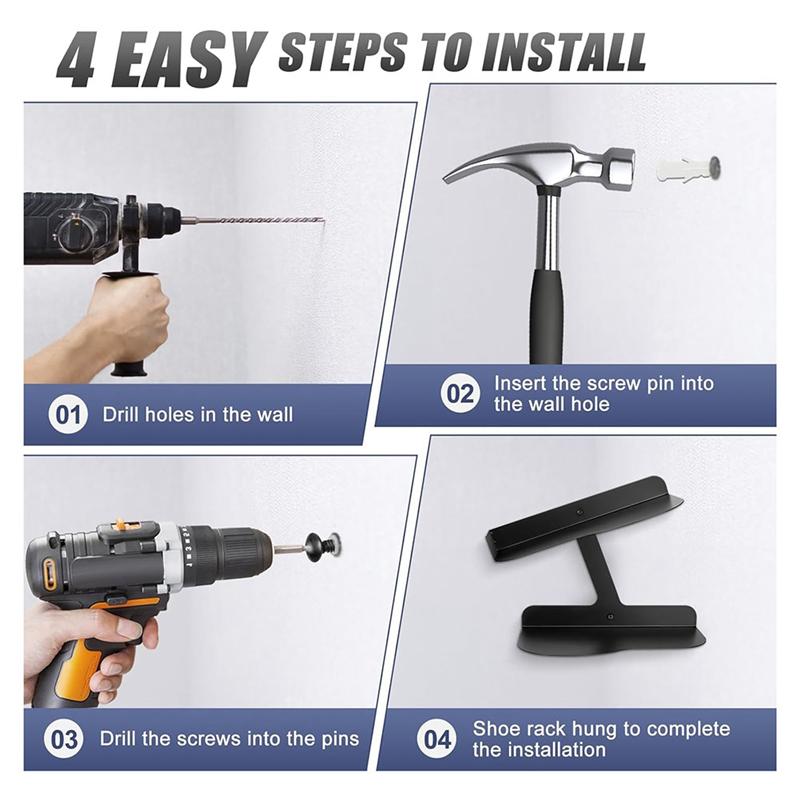 4 EASY STEPS TO INSTALL

01 Drill holes in the wall

02 Insert the screw pin into the wall hole

03 Drill the screws into the pins

04 Shoe rack hung to complete the installation