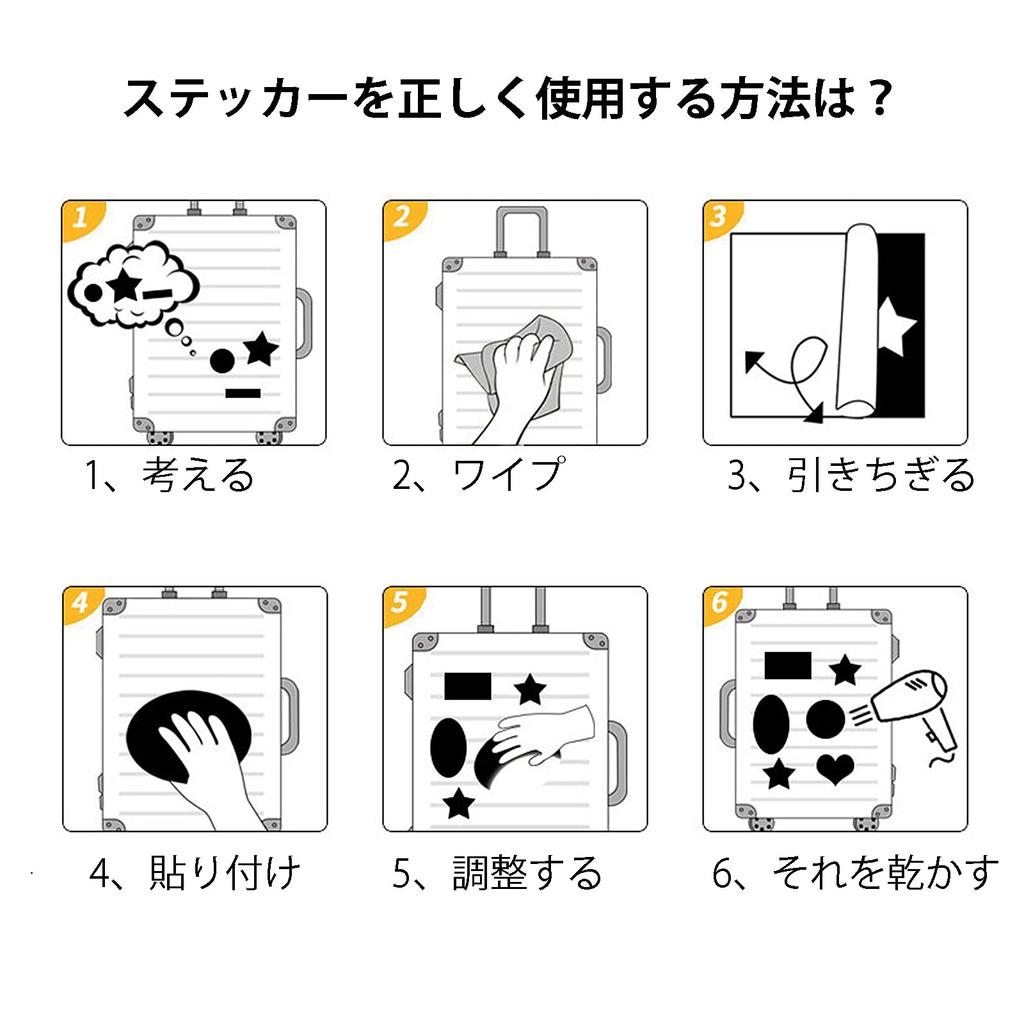 ステッカーを正しく使用する方法は？

1

1、考える

2

2、ワイプ

3

3、引きちぎる

4

4、貼り付け

5

5、調整する

6

6、それを乾かす