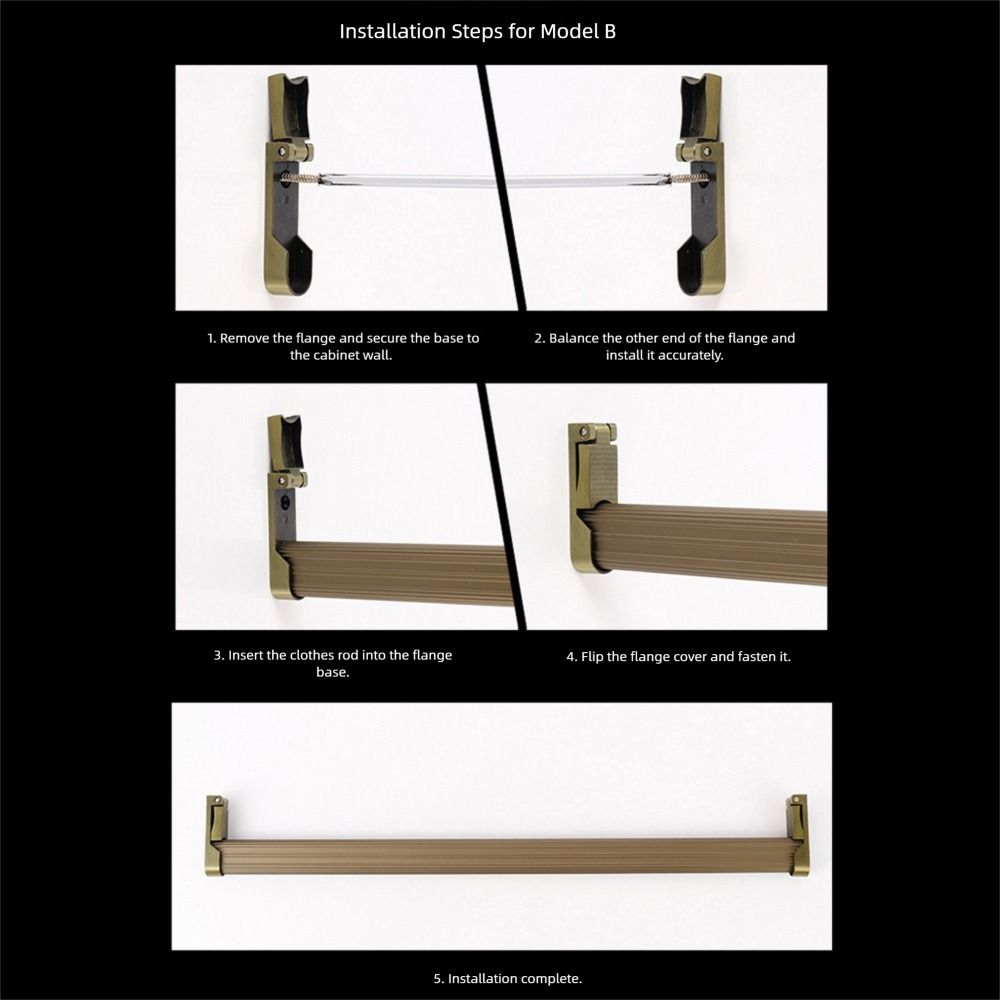 Installation Steps for Model B

1. Remove the flange and secure the base to the cabinet wall.

2. Balance the other end of the flange and install it accurately.

3. Insert the clothes rod into the flange base.

4. Flip the flange cover and fasten it.

5. Installation complete.