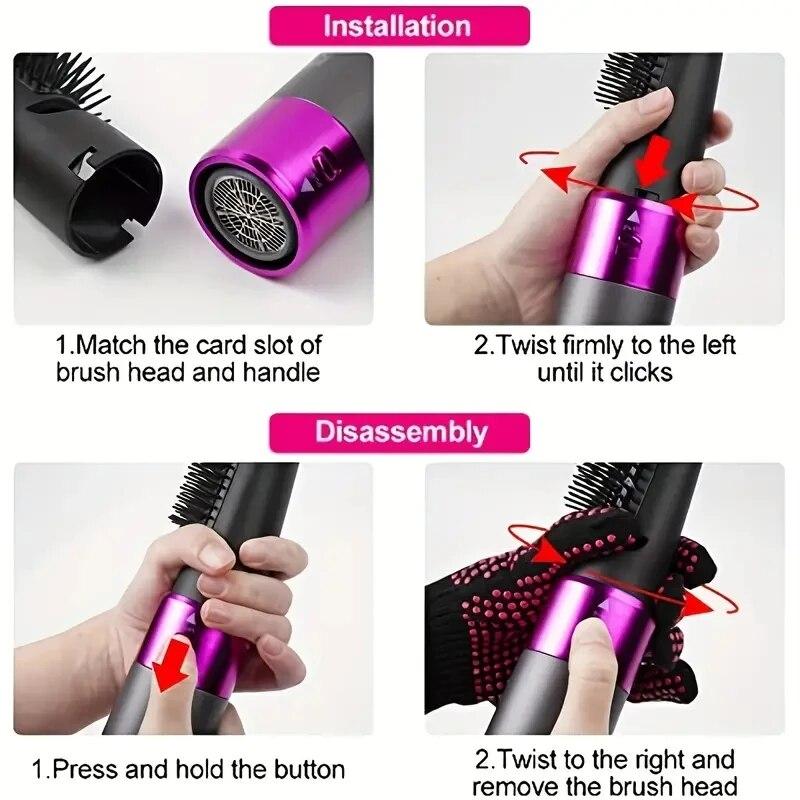 Installation

1.Match the card slot of brush head and handle

2.Twist firmly to the left until it clicks

Disassembly

1.Press and hold the button

2.Twist to the right and remove the brush head