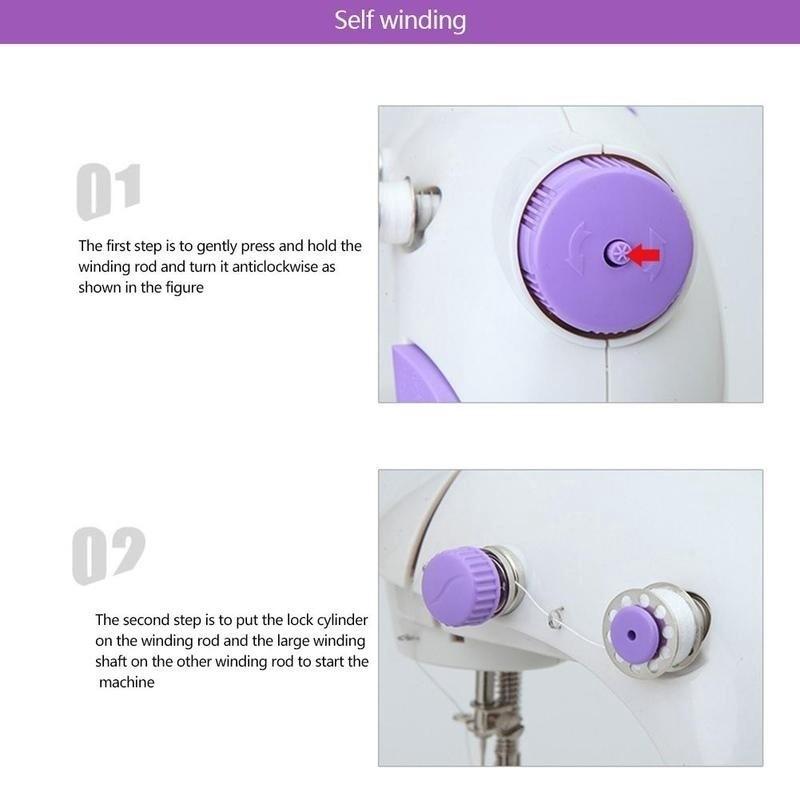 Self winding

01

The first step is to gently press and hold the winding rod and turn it anticlockwise as shown in the figure

02

The second step is to put the lock cylinder on the winding rod and the large winding shaft on the other winding rod to start the machine