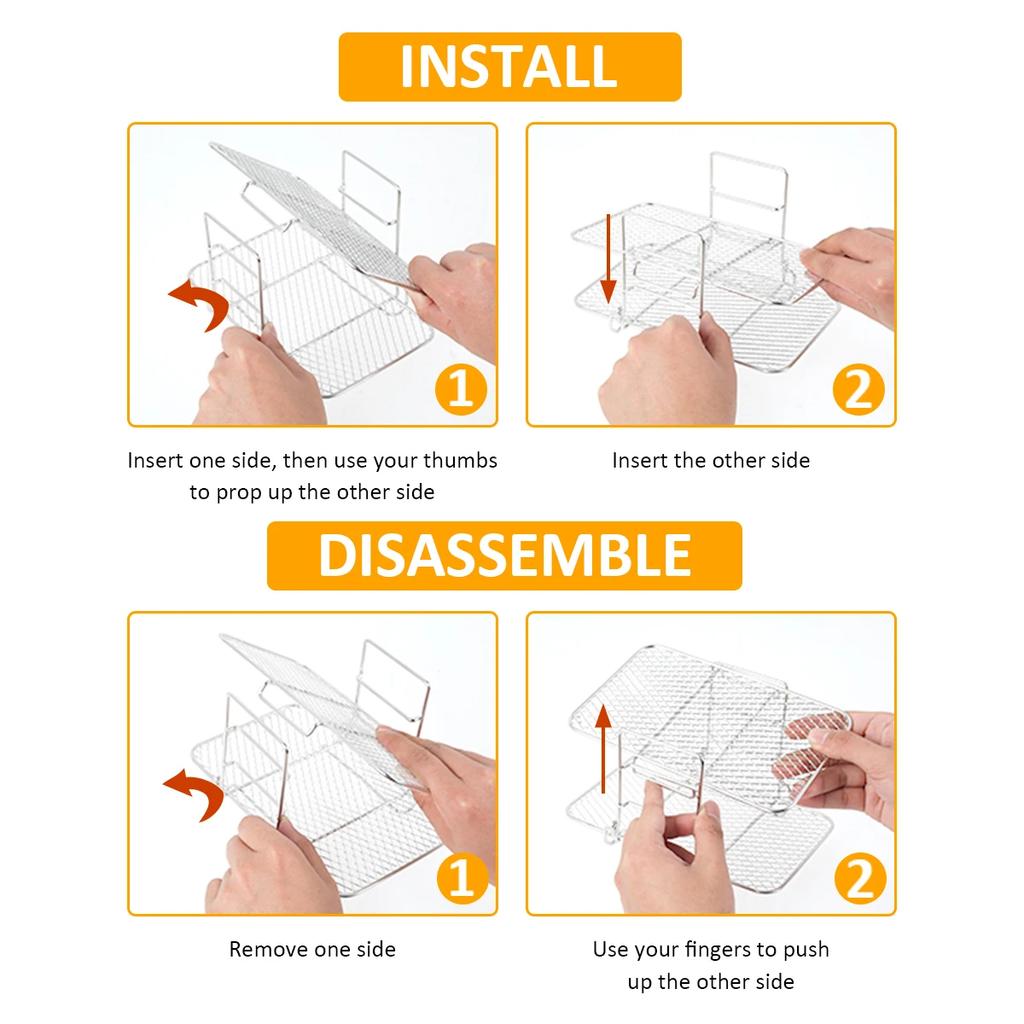 INSTALL

1

Insert one side, then use your thumbs to prop up the other side

2

Insert the other side

DISASSEMBLE

1

Remove one side

2

Use your fingers to push up the other side