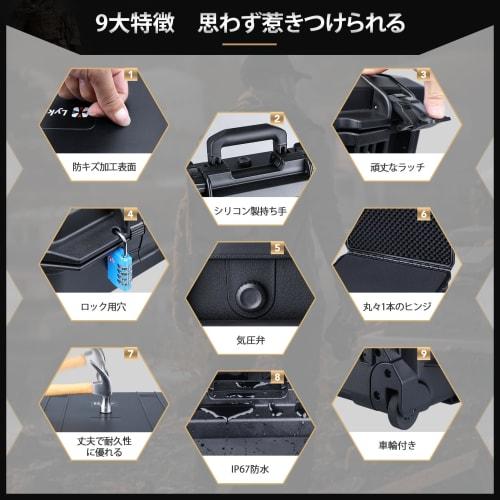 9大特徴　思わず惹きつけられる

1
防キズ加工表面

2
シリコン製持ち手

3
頑丈なラッチ

4
ロック用穴

5
気圧弁

6
丸々1本のヒンジ

7
丈夫で耐久性に優れる

8
IP67防水

9
車輪付き