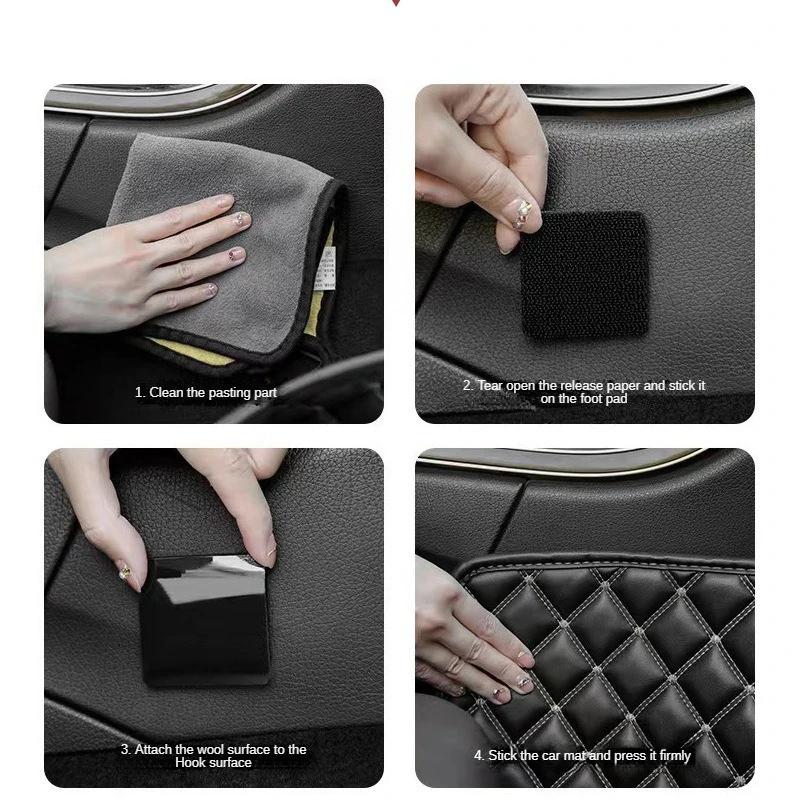 1. Clean the pasting part

2. Tear open the release paper and stick it on the foot pad

3. Attach the wool surface to the Hook surface

4. Stick the car mat and press it firmly