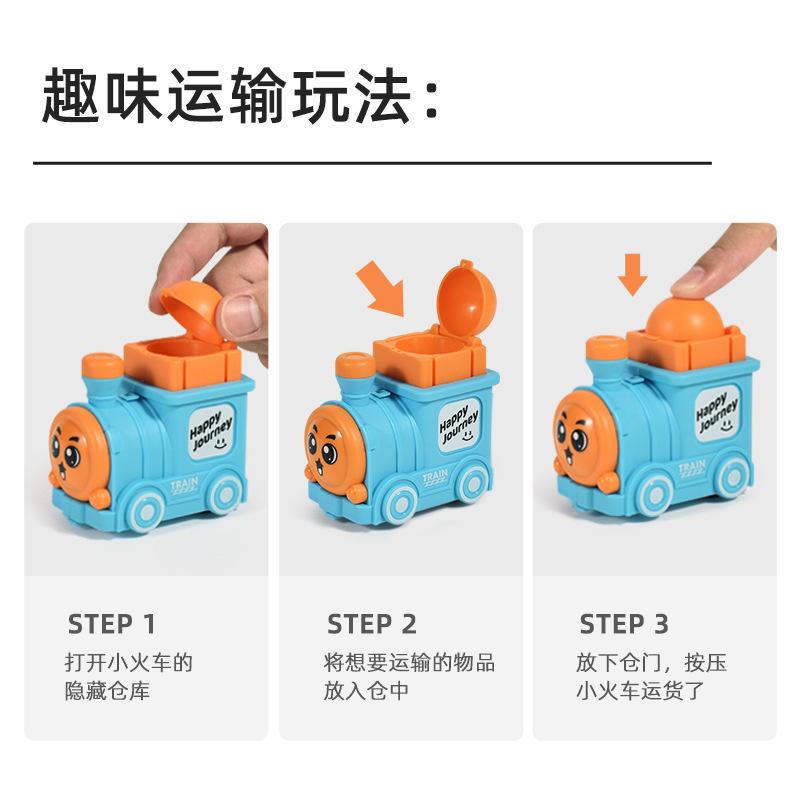 趣味运输玩法：

Happy Journey
TRAIN

STEP 1
打开小火车的隐藏仓库

Happy Journey
TRAIN

STEP 2
将想要运输的物品放入仓中

Happy Journey
TRAIN

STEP 3
放下仓门，按压小火车运货了