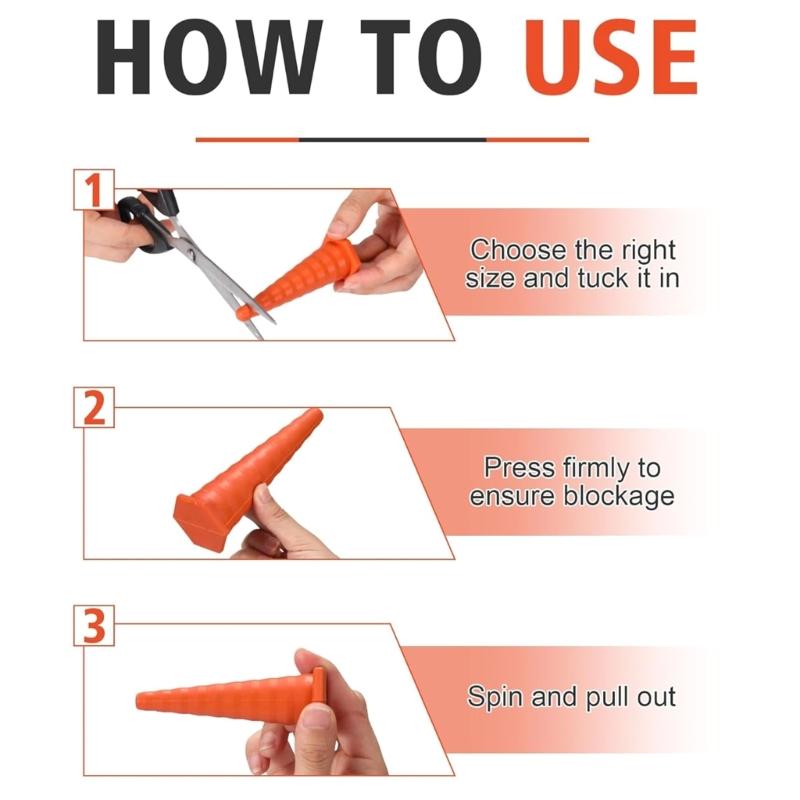 HOW TO USE

1

Choose the right size and tuck it in

2

Press firmly to ensure blockage

3

Spin and pull out