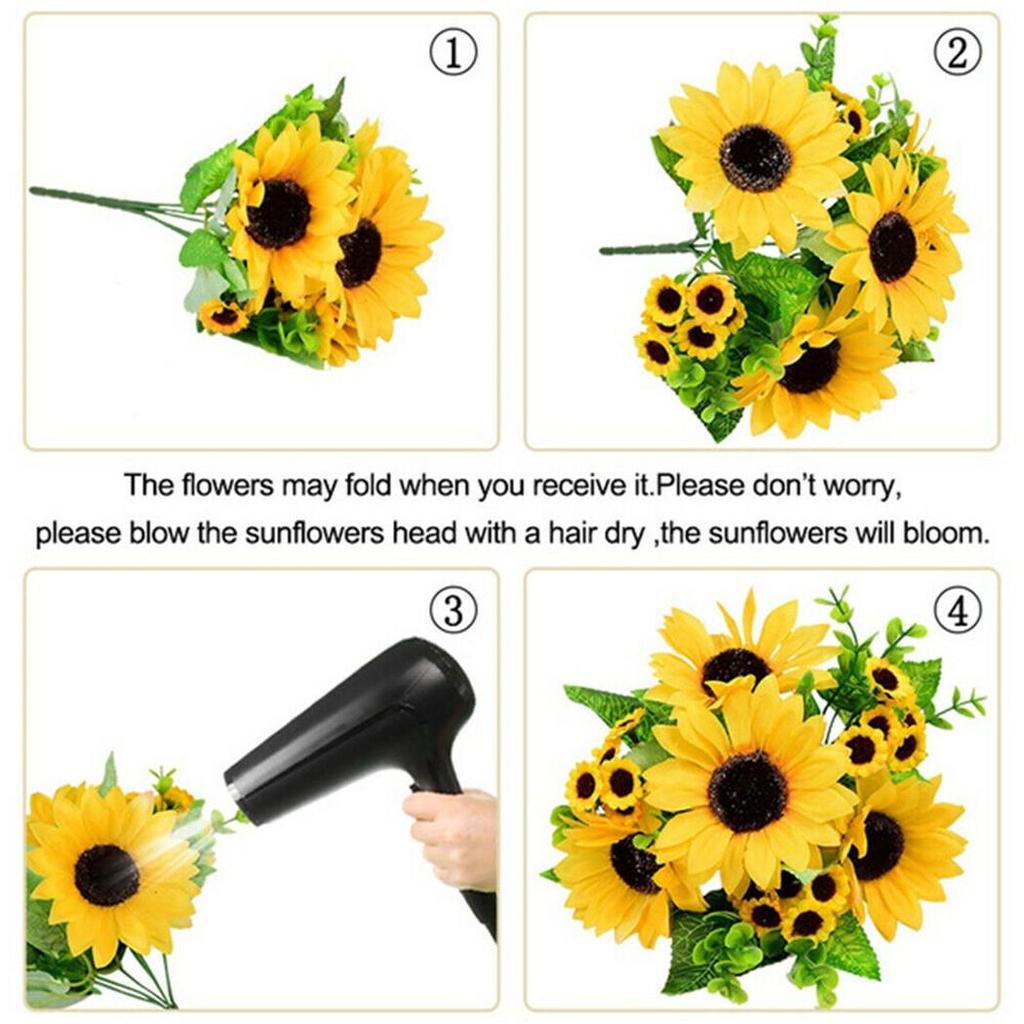 ①

②

The flowers may fold when you receive it.Please don't worry, please blow the sunflowers head with a hair dry ,the sunflowers will bloom.

③

④