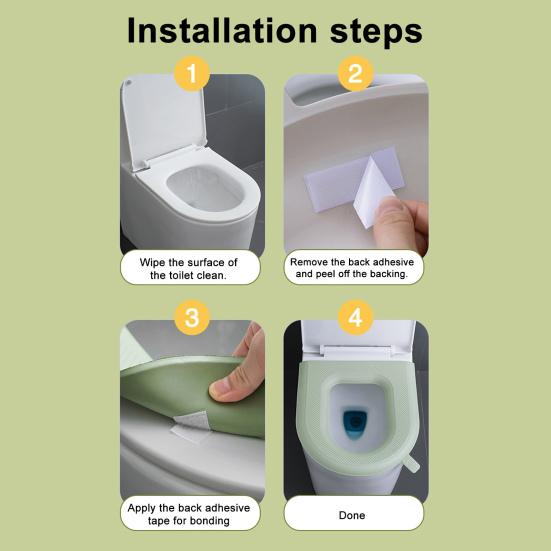 Installation steps

1

Wipe the surface of the toilet clean.

2

Remove the back adhesive and peel off the backing.

3

Apply the back adhesive tape for bonding

4

Done