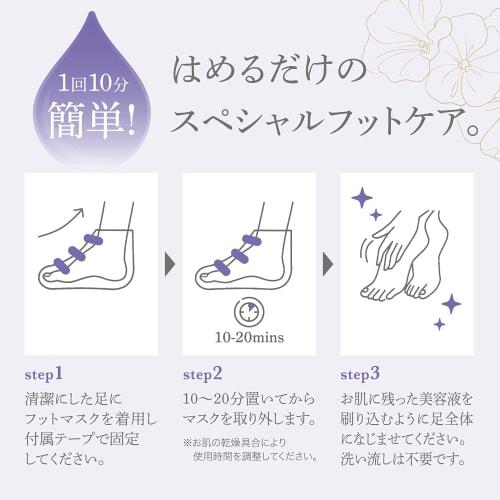 1回10分
簡単!

はめるだけの
スペシャルフットケア。

10-20mins

step1
清潔にした足に
フットマスクを着用し
付属テープで固定
してください。

step2
10〜20分置いてから
マスクを取り外します。
※お肌の乾燥具合により
使用時間を調整してください。

step3
お肌に残った美容液を
刷り込むように足全体
になじませてください。
洗い流しは不要です。