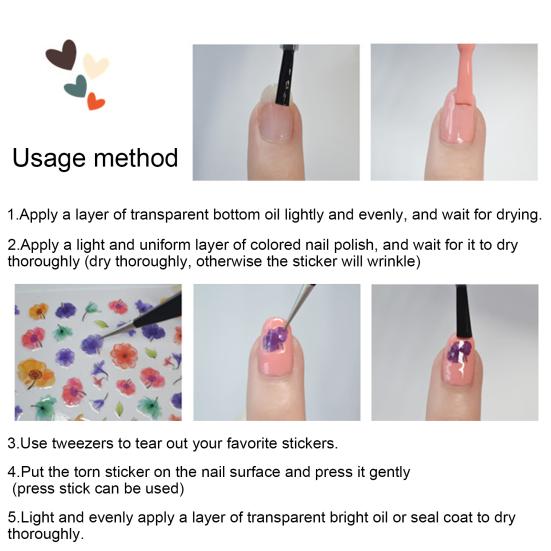 Usage method

1.Apply a layer of transparent bottom oil lightly and evenly, and wait for drying.

2.Apply a light and uniform layer of colored nail polish, and wait for it to dry thoroughly (dry thoroughly, otherwise the sticker will wrinkle)

3.Use tweezers to tear out your favorite stickers.

4.Put the torn sticker on the nail surface and press it gently (press stick can be used)

5.Light and evenly apply a layer of transparent bright oil or seal coat to dry thoroughly.