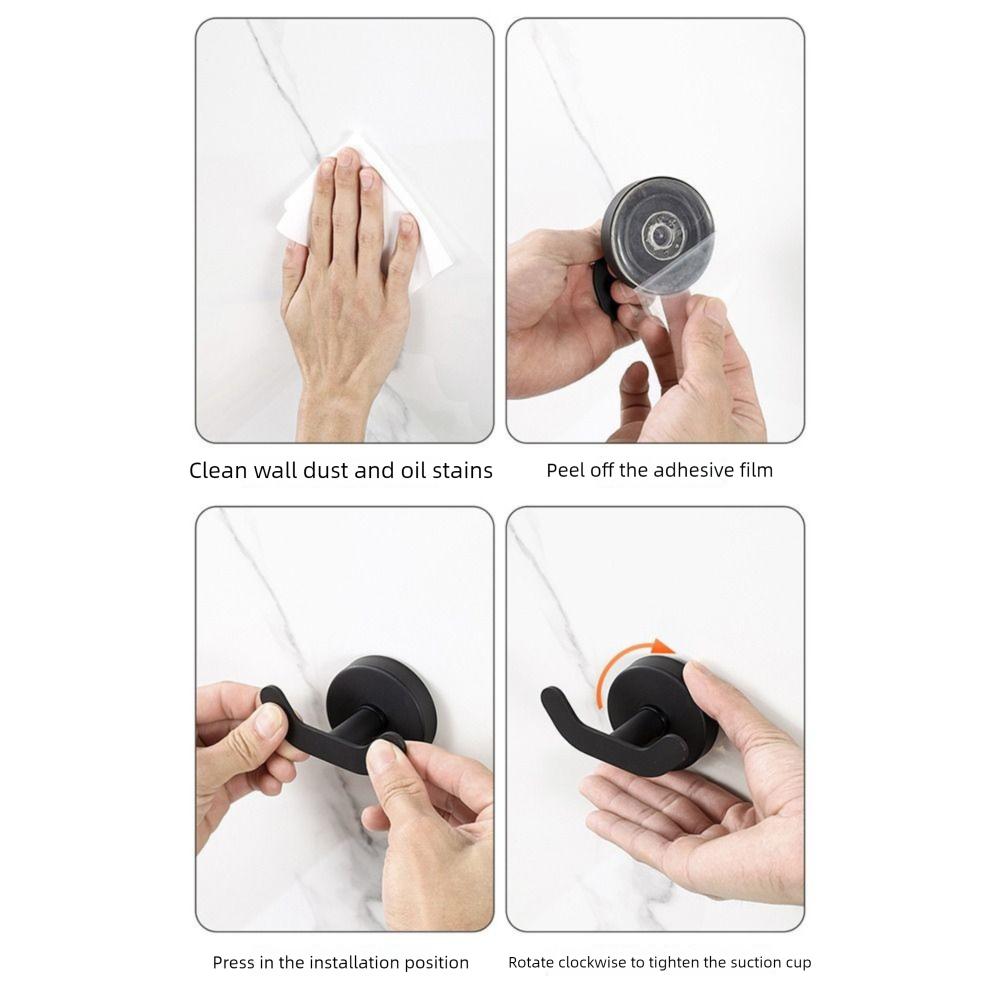 Clean wall dust and oil stains

Peel off the adhesive film

Press in the installation position

Rotate clockwise to tighten the suction cup