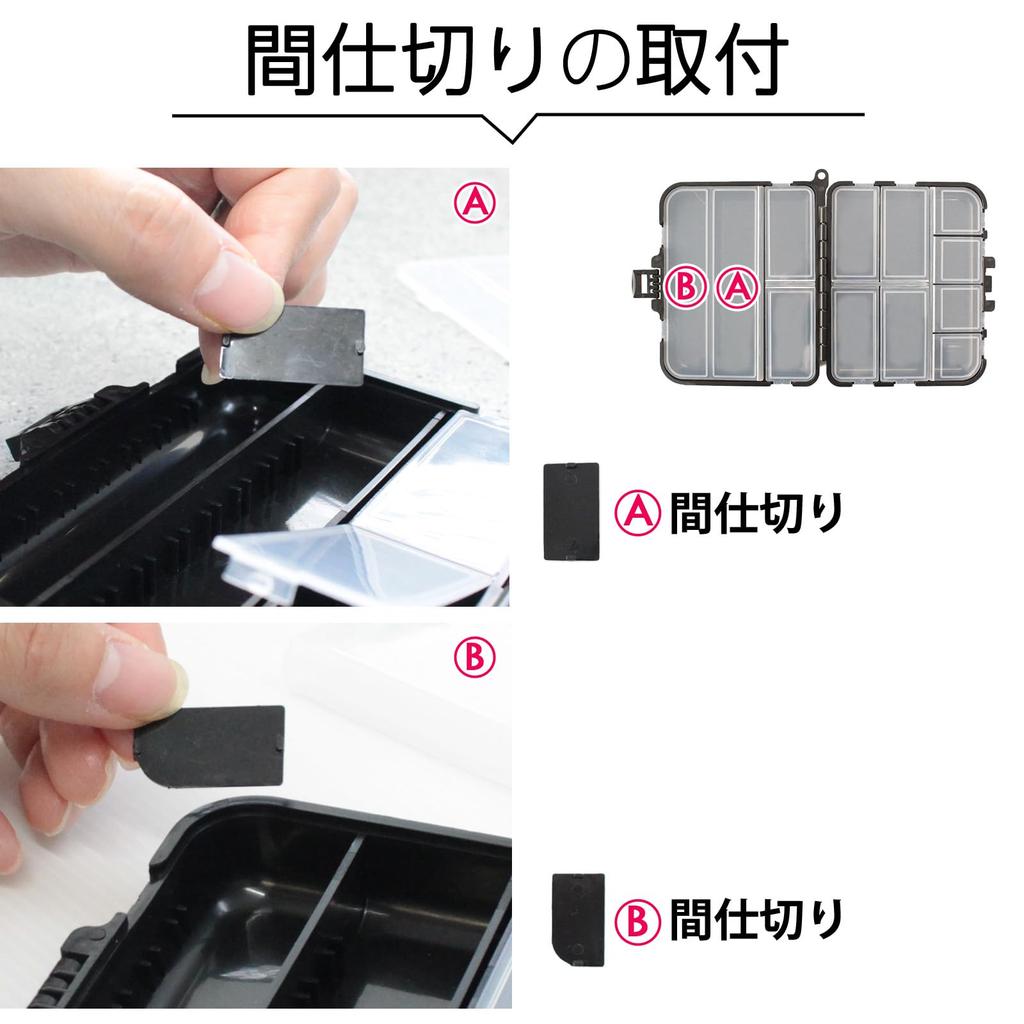 間仕切りの取付

Ⓐ

Ⓑ Ⓐ

Ⓐ 間仕切り

Ⓑ

Ⓑ 間仕切り