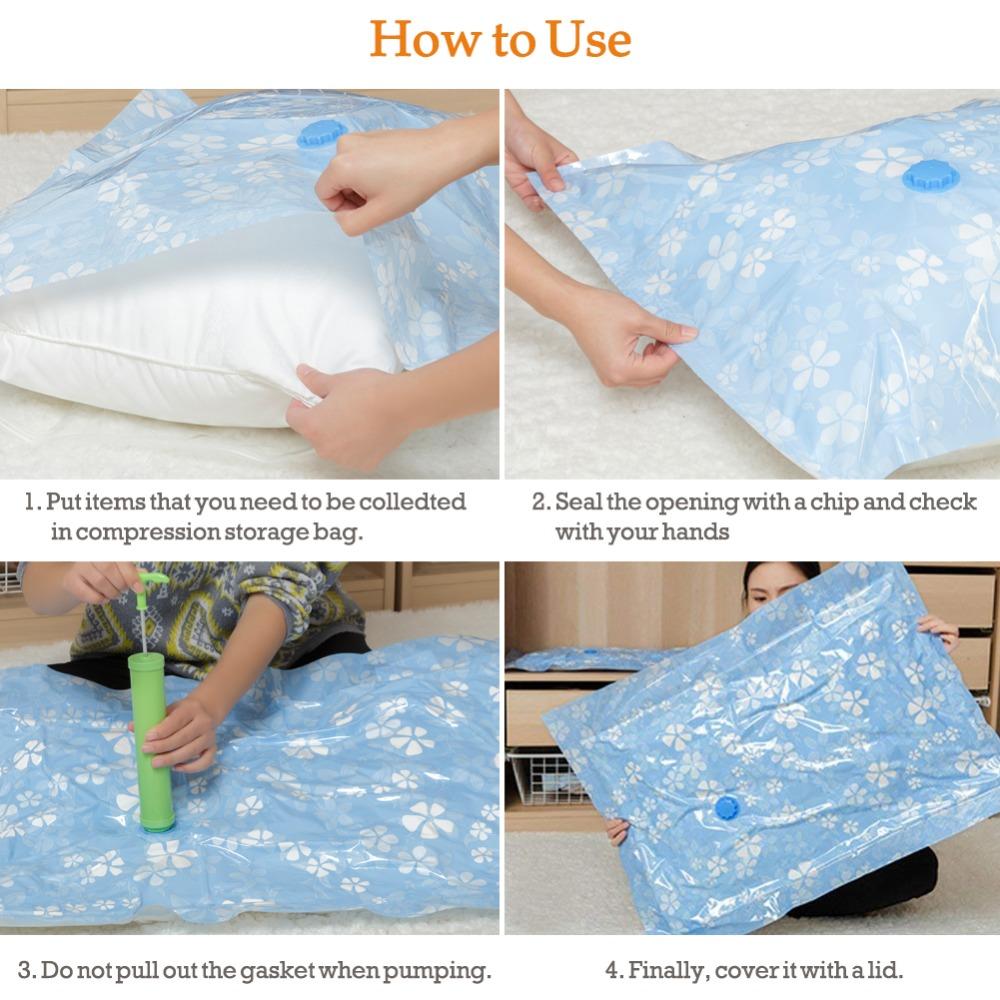 How to Use

1. Put items that you need to be colledted in compression storage bag.

2. Seal the opening with a chip and check with your hands

3. Do not pull out the gasket when pumping.

4. Finally, cover it with a lid.