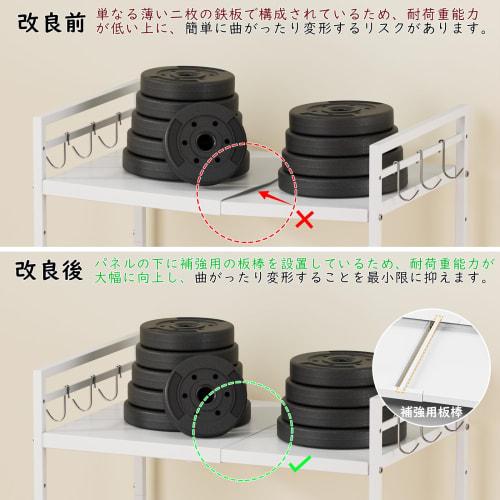 改良前 単なる薄い二枚の鉄板で構成されているため、耐荷重能力が低い上に、簡単に曲がったり変形するリスクがあります。

改良後 パネルの下に補強用の板棒を設置しているため、耐荷重能力が大幅に向上し、曲がったり変形することを最小限に抑えます。

補強用板棒