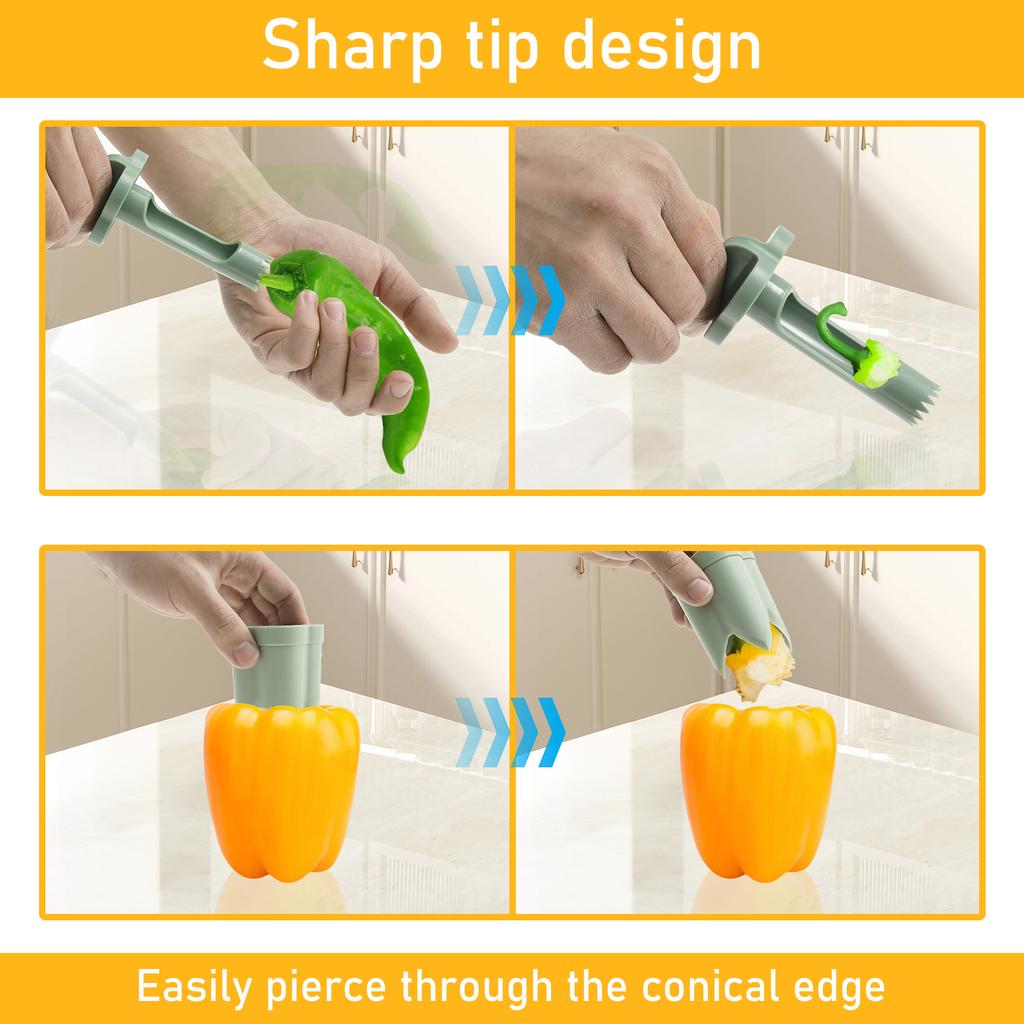 Sharp tip design

Easily pierce through the conical edge