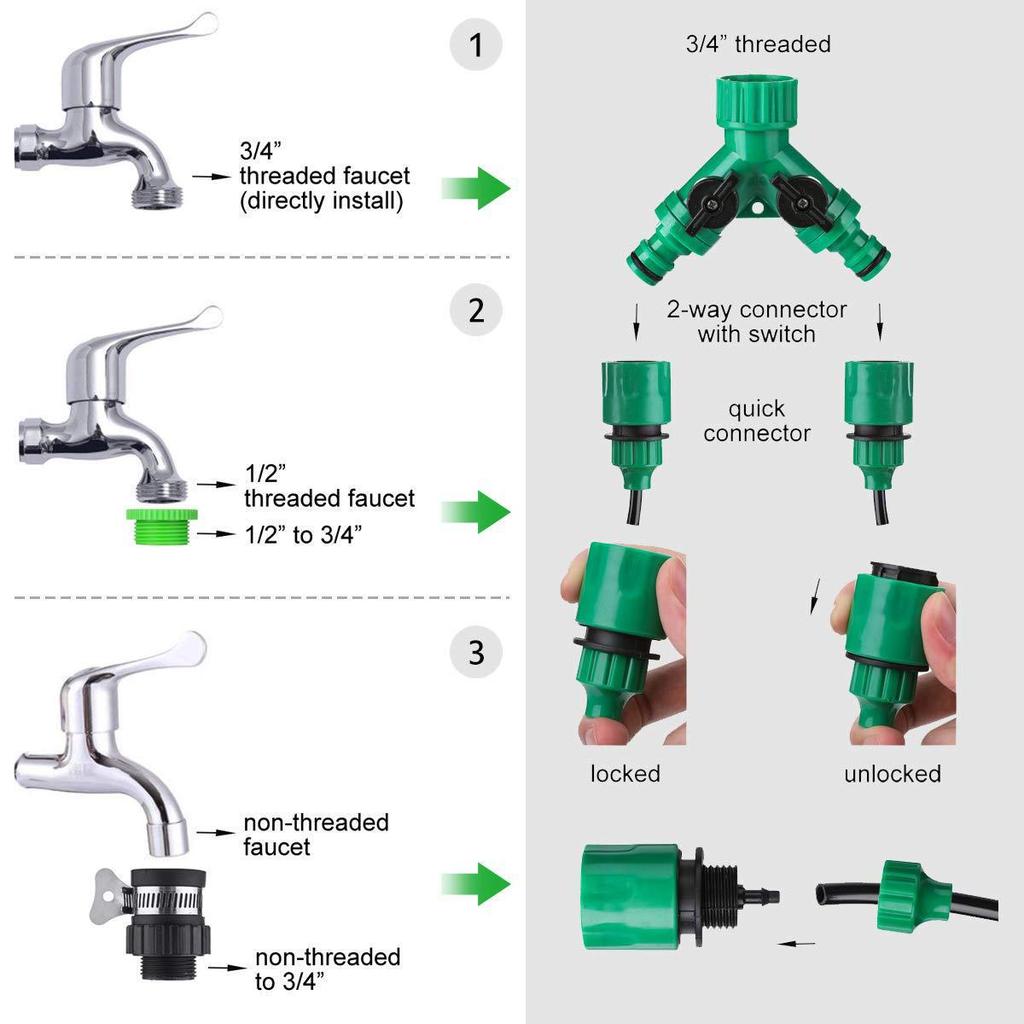 1

3/4” threaded faucet (directly install)

2

1/2” threaded faucet

1/2” to 3/4”

3

non-threaded faucet

non-threaded to 3/4”

3/4” threaded

2-way connector with switch

quick connector

locked

unlocked