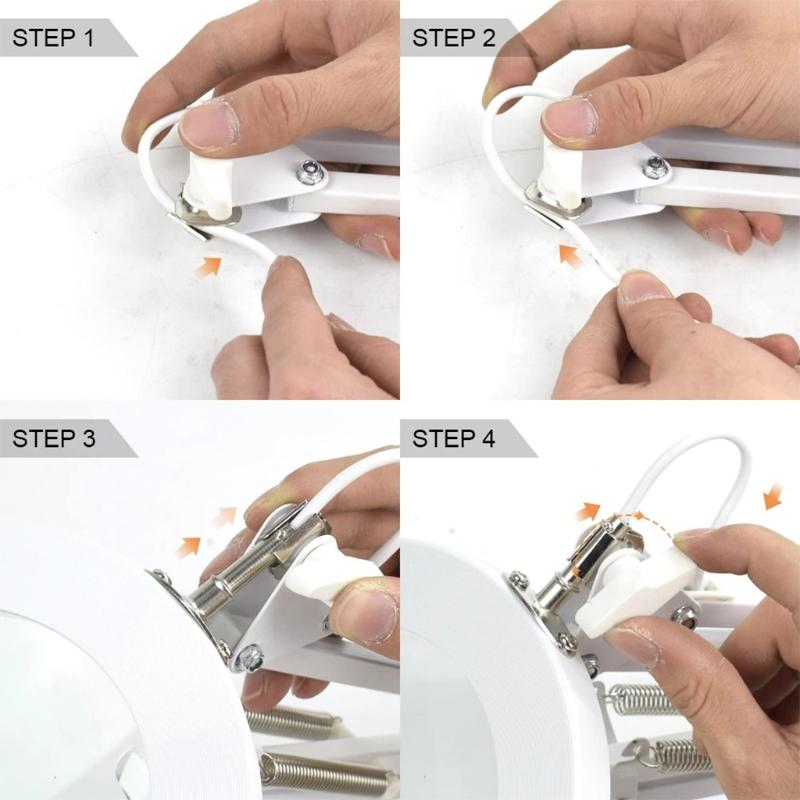 STEP 1

STEP 2

STEP 3

STEP 4